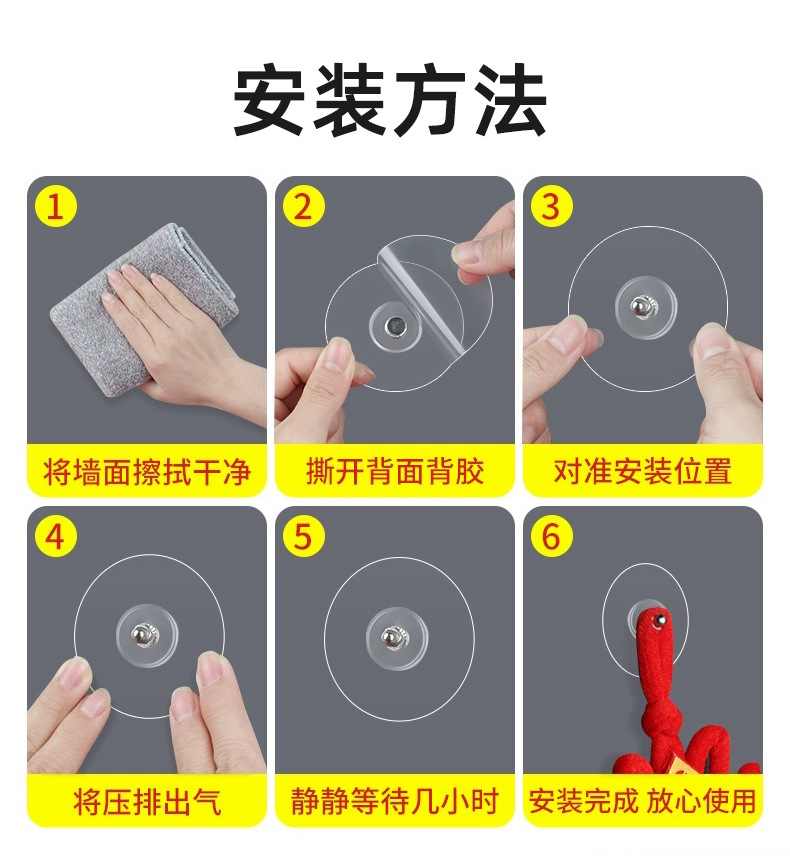 安装方法

1
将墙面擦拭干净

2
撕开背面背胶

3
对准安装位置

4
将压排出气

5
静静等待几小时

6
安装完成 放心使用