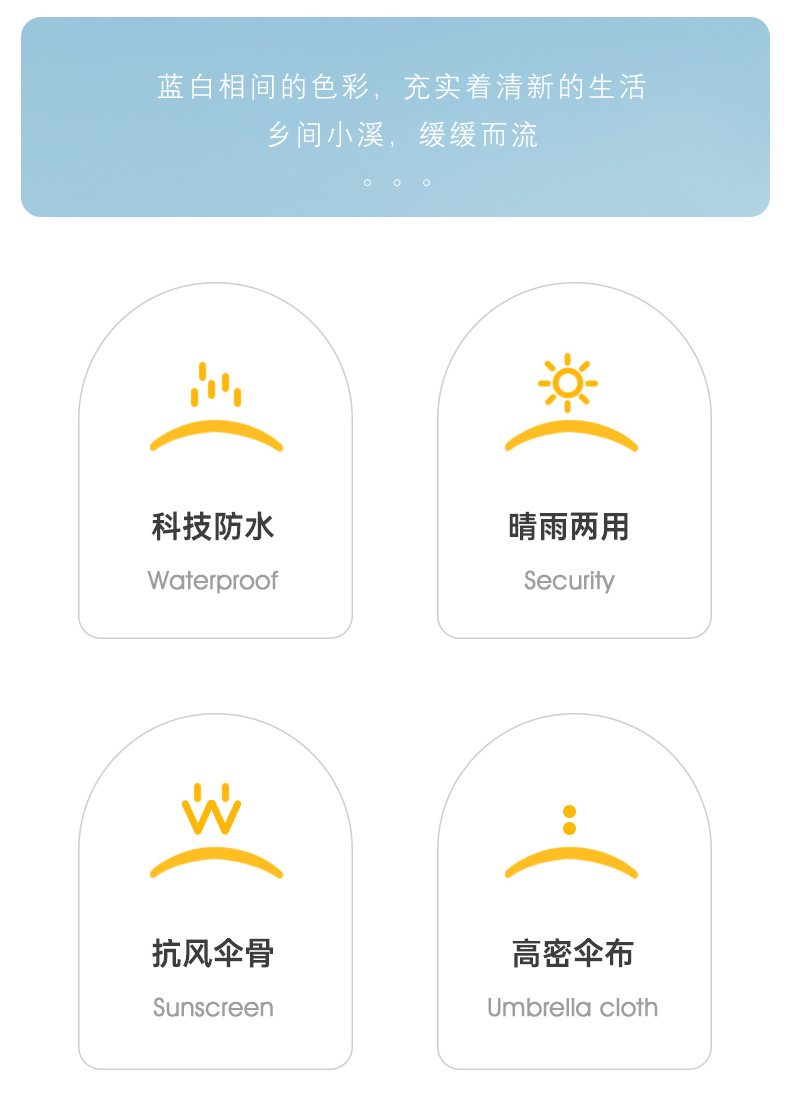 蓝白相间的色彩，充实着清新的生活
乡间小溪，缓缓而流

科技防水
Waterproof

晴雨两用
Security

抗风伞骨
Sunscreen

高密伞布
Umbrella cloth