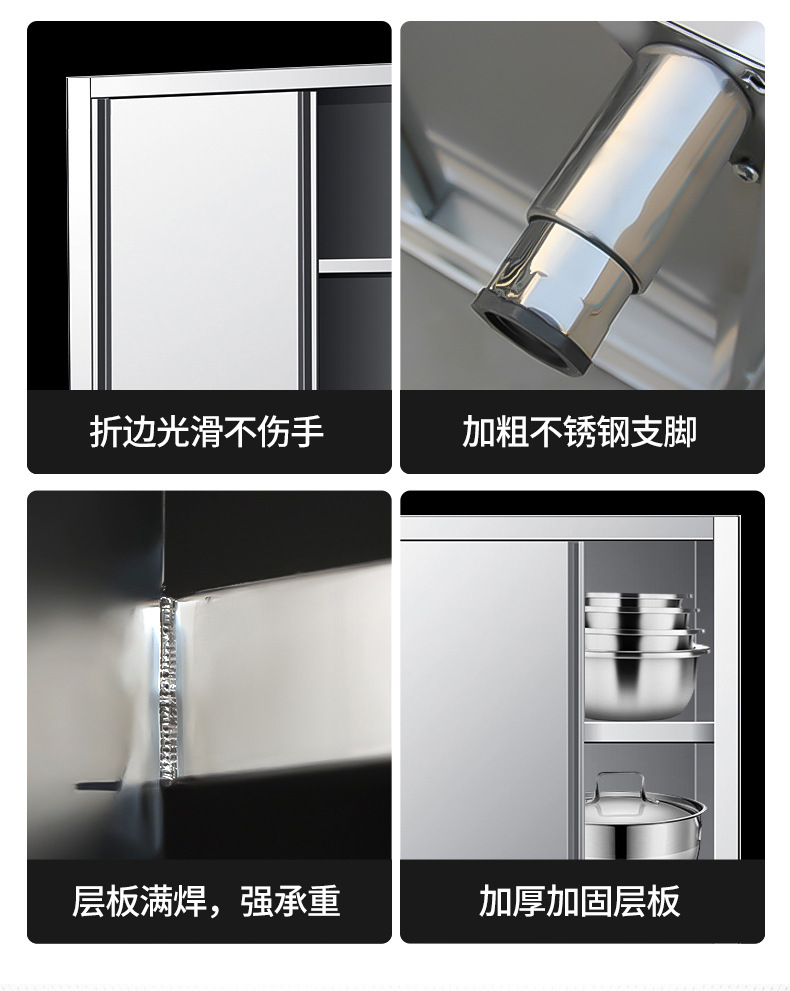 折边光滑不伤手

加粗不锈钢支脚

层板满焊，强承重

加厚加固层板