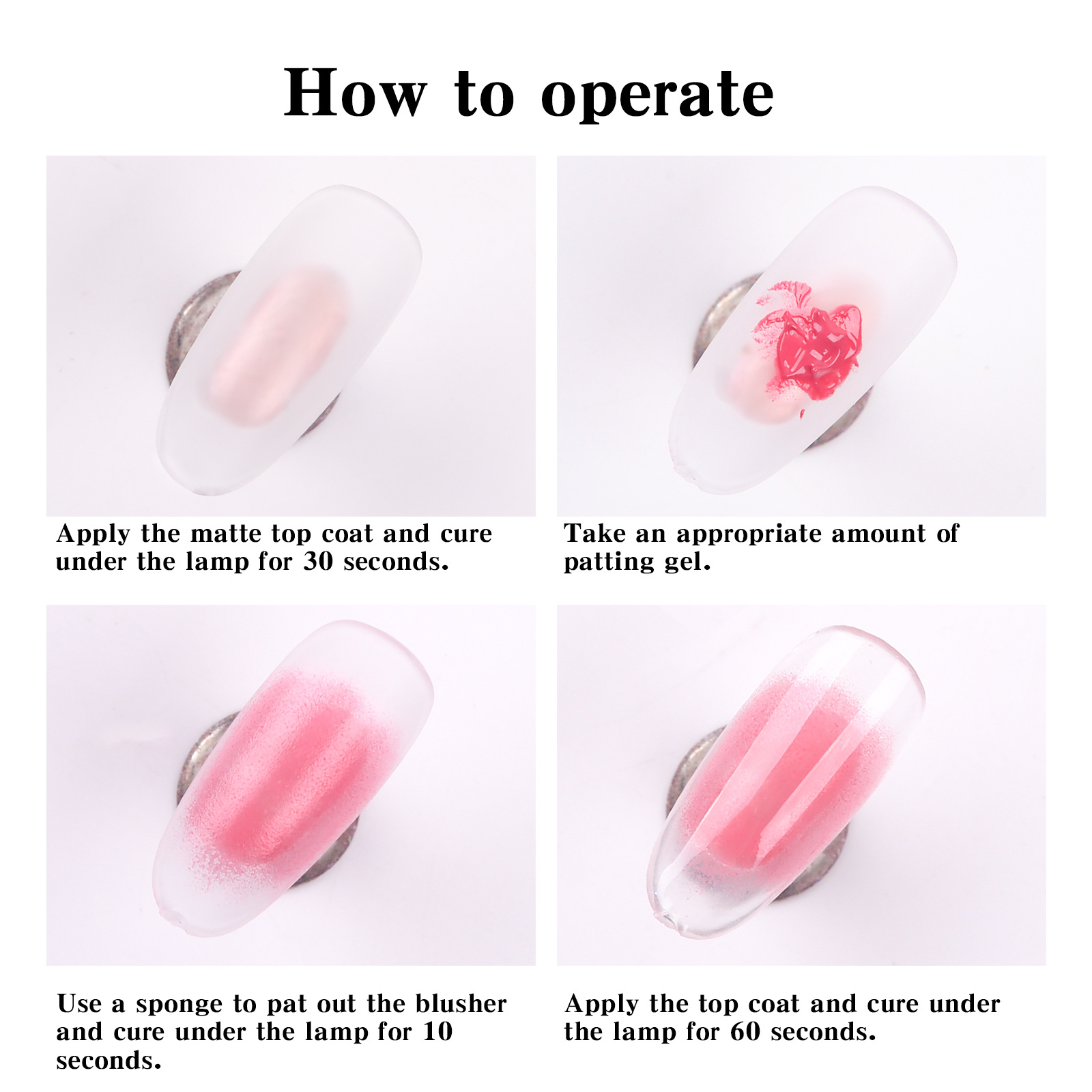 How to operate

Apply the matte top coat and cure under the lamp for 30 seconds.

Take an appropriate amount of patting gel.

Use a sponge to pat out the blusher and cure under the lamp for 10 seconds.

Apply the top coat and cure under the lamp for 60 seconds.