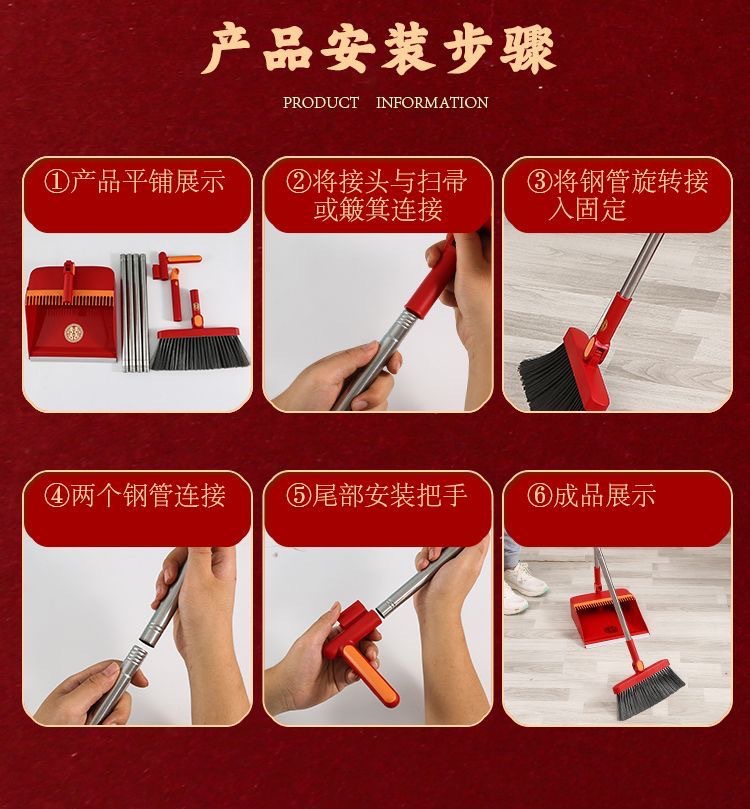 产品安装步骤

PRODUCT INFORMATION

①产品平铺展示

②将接头与扫帚或簸箕连接

③将钢管旋转接入固定

④两个钢管连接

⑤尾部安装把手

⑥成品展示