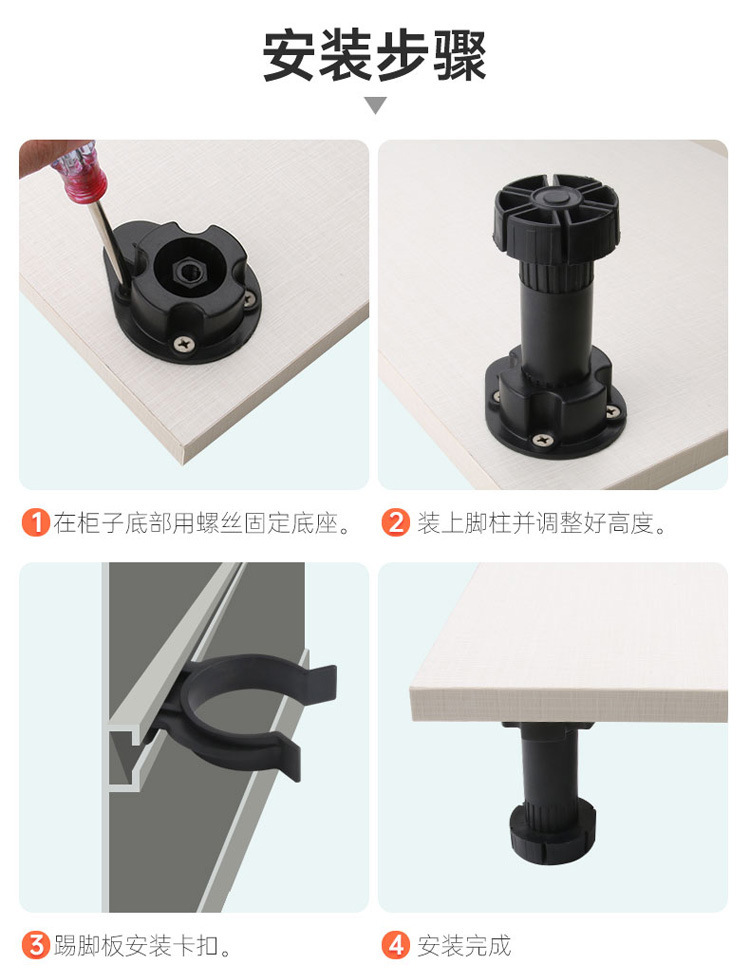 安装步骤

1 在柜子底部用螺丝固定底座。

2 装上脚柱并调整好高度。

3 踢脚板安装卡扣。

4 安装完成