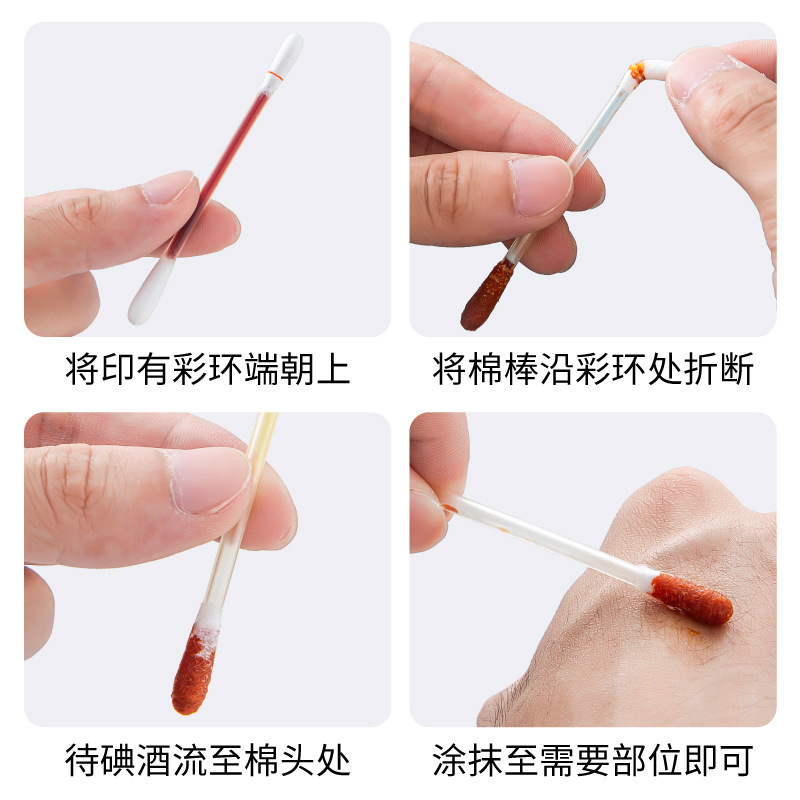 将印有彩环端朝上

将棉棒沿彩环处折断

待碘酒流至棉头处

涂抹至需要部位即可