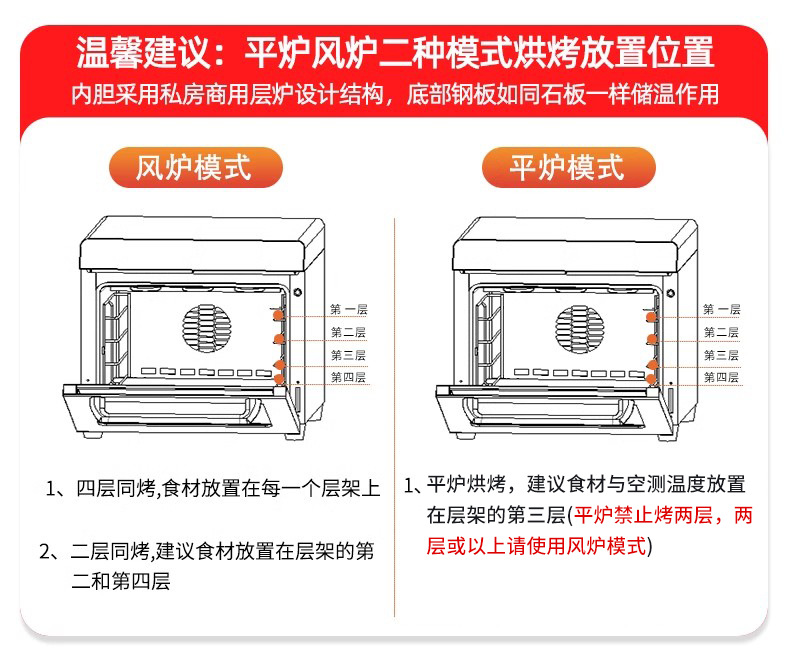 温馨建议：平炉风炉二种模式烘烤放置位置
内胆采用私房商用层炉设计结构，底部钢板如同石板一样储温作用

风炉模式

第一层
第二层
第三层
第四层

1、四层同烤,食材放置在每一个层架上

2、二层同烤,建议食材放置在层架的第二和第四层

平炉模式

第一层
第二层
第三层
第四层

1、平炉烘烤，建议食材与空测温度放置在层架的第三层(平炉禁止烤两层，两层或以上请使用风炉模式)