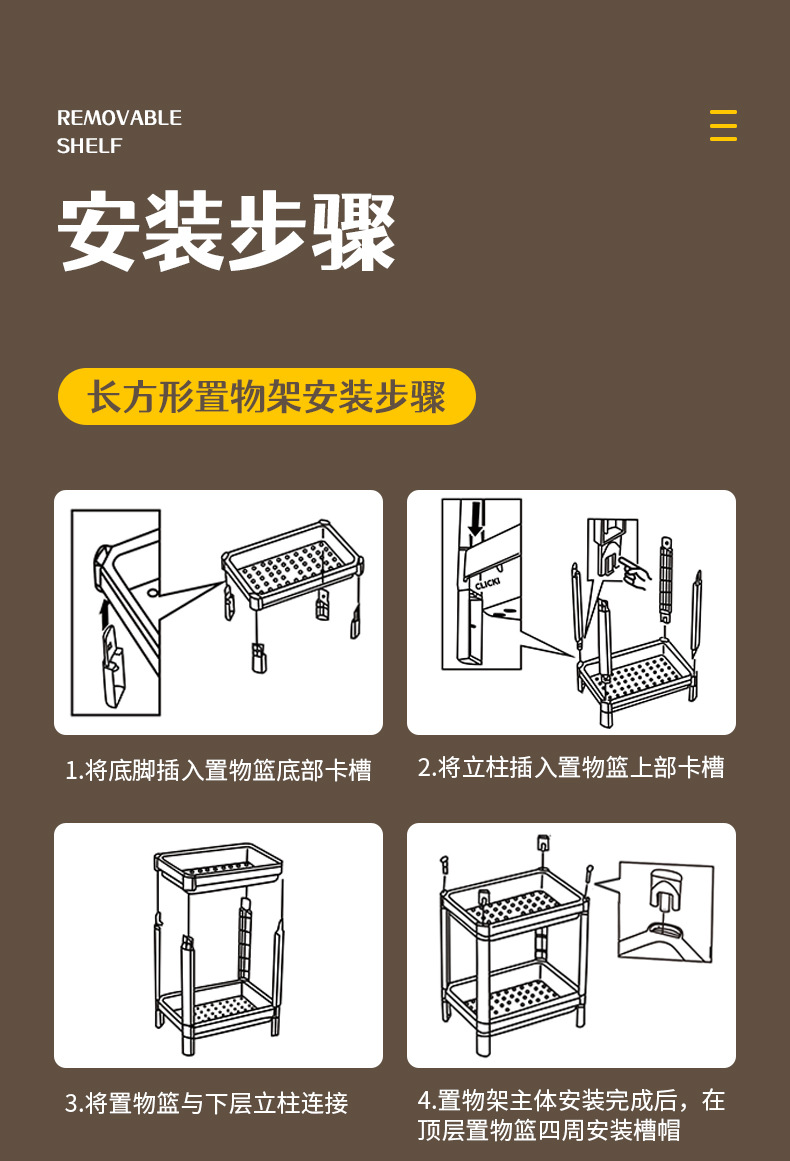 REMOVABLE
SHELF

安装步骤

长方形置物架安装步骤

CLICK!

1.将底脚插入置物篮底部卡槽

2.将立柱插入置物篮上部卡槽

3.将置物篮与下层立柱连接

4.置物架主体安装完成后，在顶层置物篮四周安装槽帽