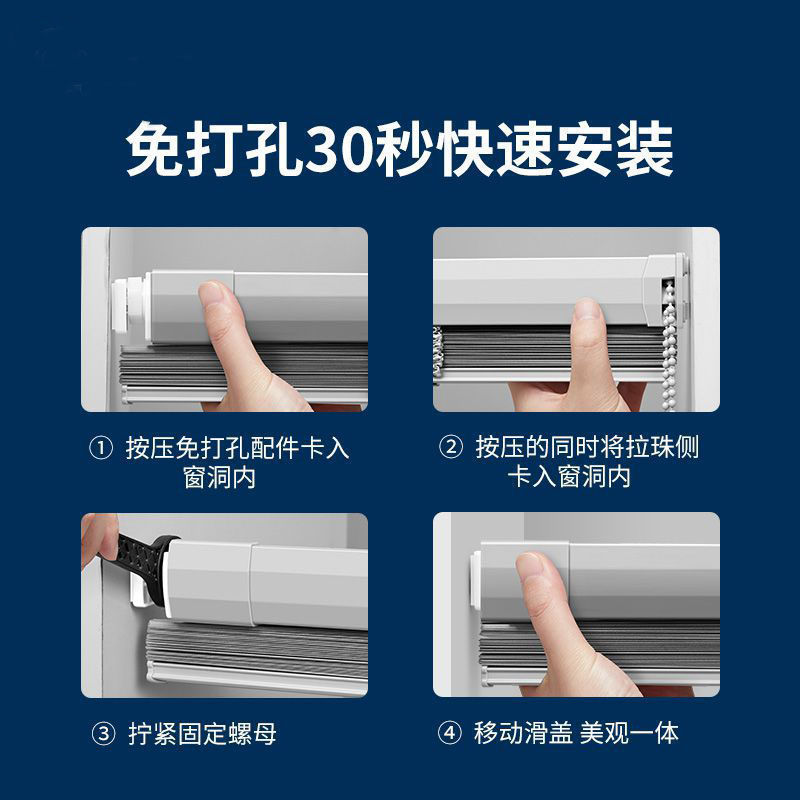 免打孔30秒快速安装

① 按压免打孔配件卡入窗洞内

② 按压的同时将拉珠侧卡入窗洞内

③ 拧紧固定螺母

④ 移动滑盖 美观一体