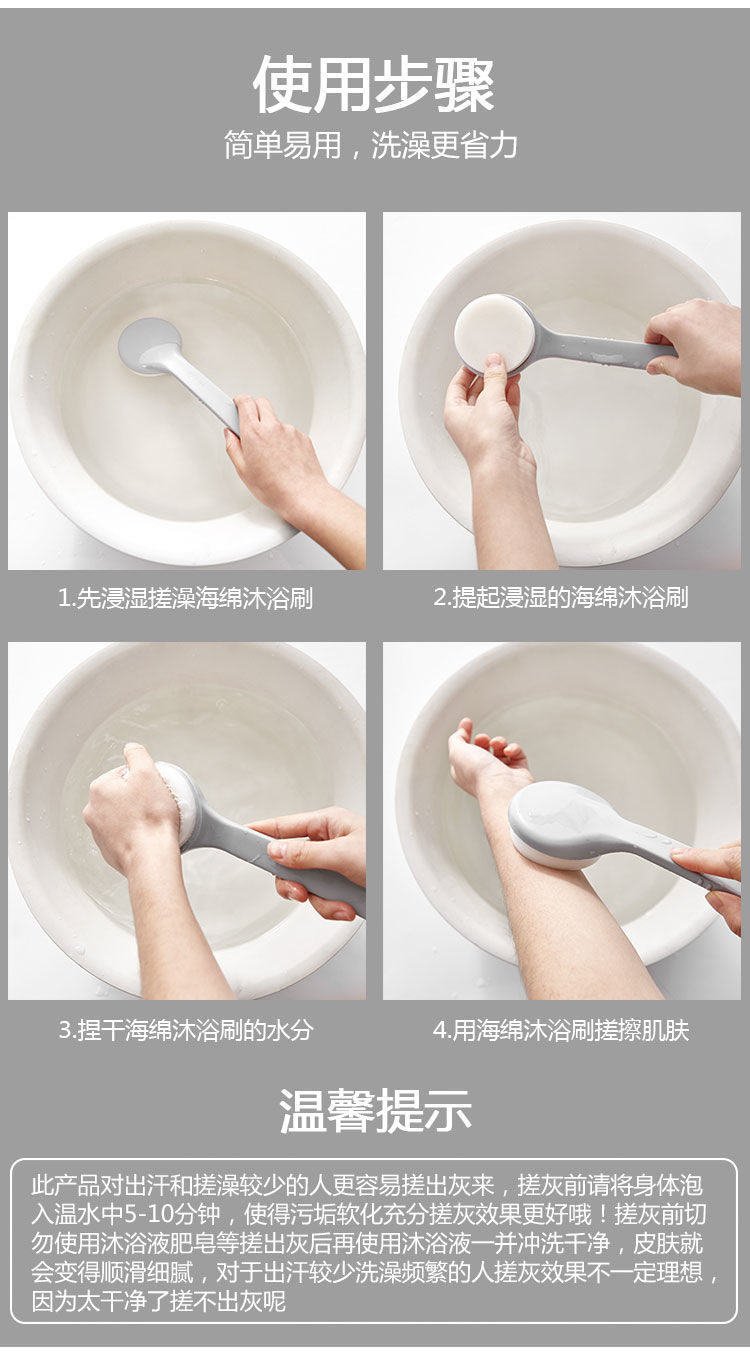 使用步骤

简单易用，洗澡更省力

1.先浸湿搓澡海绵沐浴刷

2.提起浸湿的海绵沐浴刷

3.捏干海绵沐浴刷的水分

4.用海绵沐浴刷搓擦肌肤

温馨提示

此产品对出汗和搓澡较少的人更容易搓出灰来，搓灰前请将身体泡入温水中5-10分钟，使得污垢软化充分搓灰效果更好哦！搓灰前切勿使用沐浴液肥皂等搓出灰后再使用沐浴液一并冲洗干净，皮肤就会变得顺滑细腻，对于出汗较少洗澡频繁的人搓灰效果不一定理想，因为太干净了搓不出灰呢