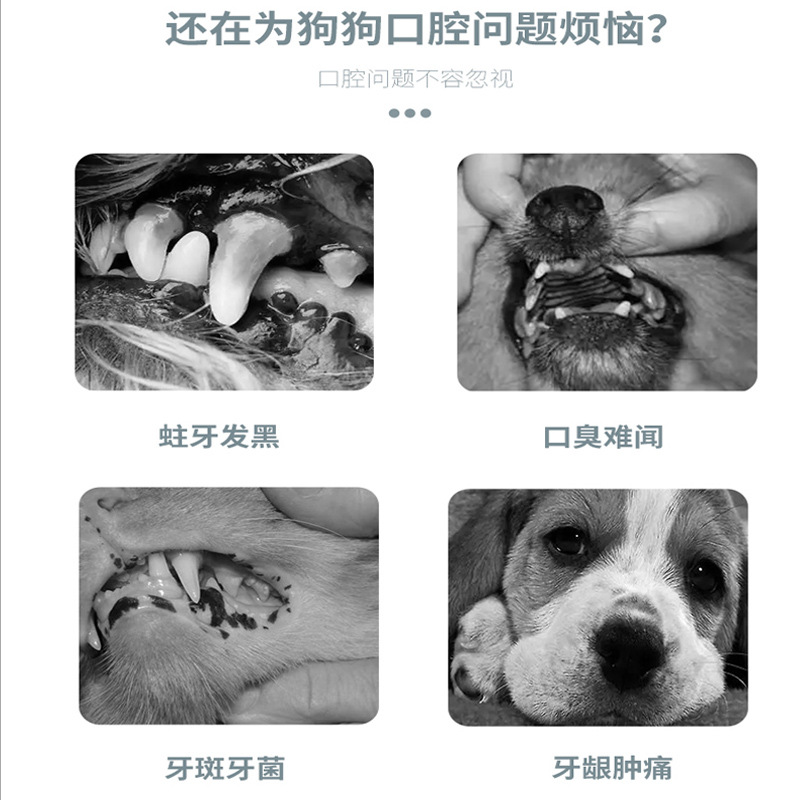 还在为狗狗口腔问题烦恼?

口腔问题不容忽视

蛀牙发黑

口臭难闻

牙斑牙菌

牙龈肿痛