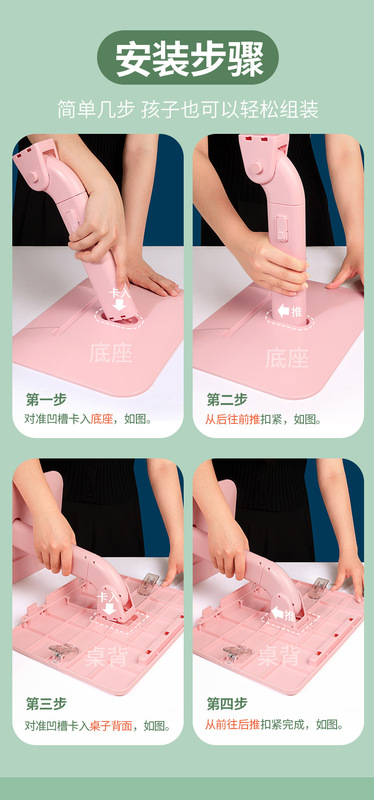 安装步骤

简单几步 孩子也可以轻松组装

卡入

底座

第一步

对准凹槽卡入底座，如图。

推

底座

第二步

从后往前推扣紧，如图。

卡入

桌背

第三步

对准凹槽卡入桌子背面，如图。

推

桌背

第四步

从前往后推扣紧完成，如图。