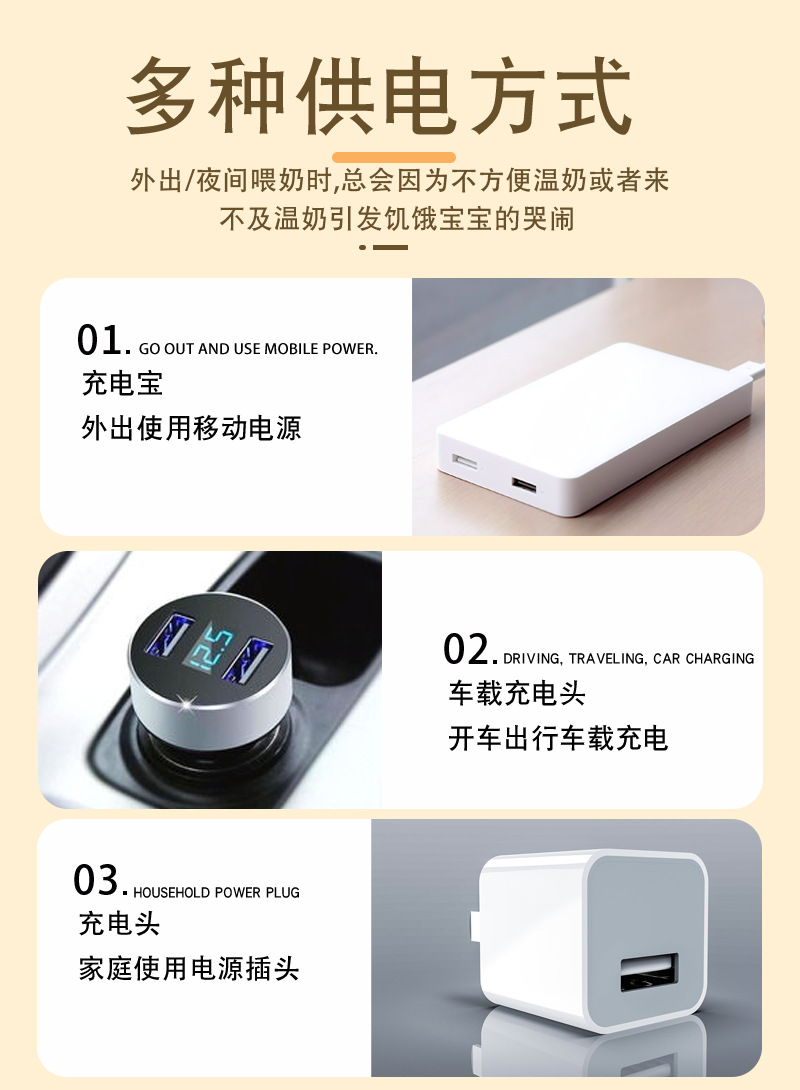 多种供电方式

外出/夜间喂奶时,总会因为不方便温奶或者来不及温奶引发饥饿宝宝的哭闹

01. GO OUT AND USE MOBILE POWER.
充电宝
外出使用移动电源

12.5

02. DRIVING, TRAVELING, CAR CHARGING
车载充电头
开车出行车载充电

03. HOUSEHOLD POWER PLUG
充电头
家庭使用电源插头