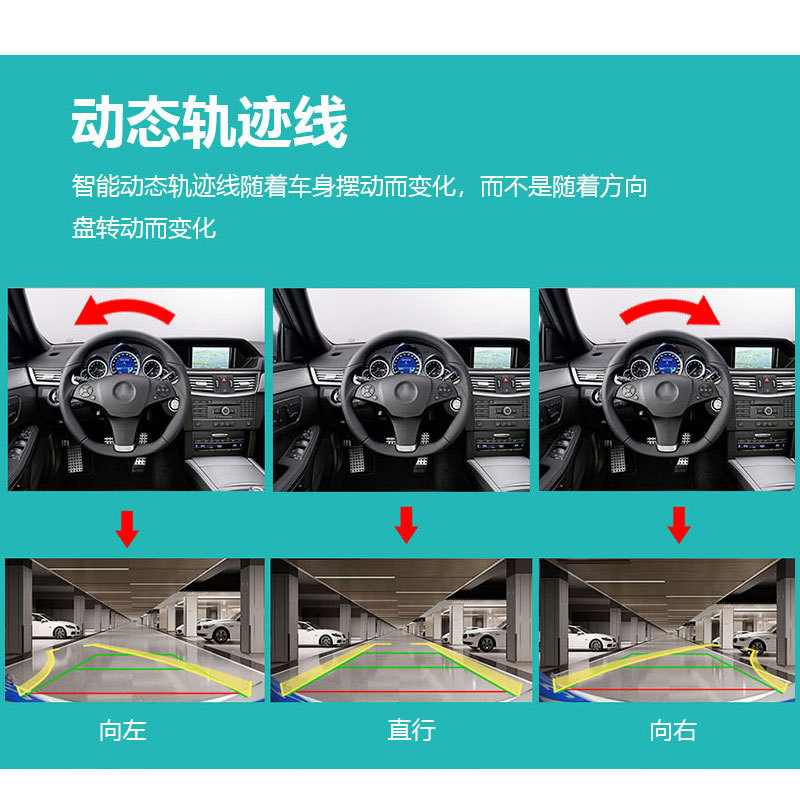 动态轨迹线

智能动态轨迹线随着车身摆动而变化，而不是随着方向盘转动而变化

向左

直行

向右