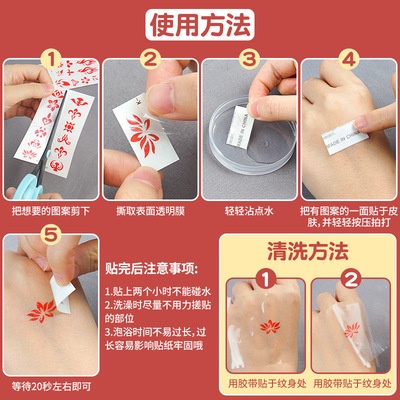 使用方法

1
把想要的图案剪下

2
撕取表面透明膜

3
MADE IN CHINA
轻轻沾点水

4
MADE IN CHINA
把有图案的一面贴于皮肤，并轻轻按压拍打

5
等待20秒左右即可

贴完后注意事项：

1.贴上两个小时不能碰水
2.洗澡时尽量不用力搓贴的部位
3.泡浴时间不易过长，过长容易影响贴纸牢固哦

清洗方法

1
用胶带贴于纹身处

2
用胶带贴于纹身处