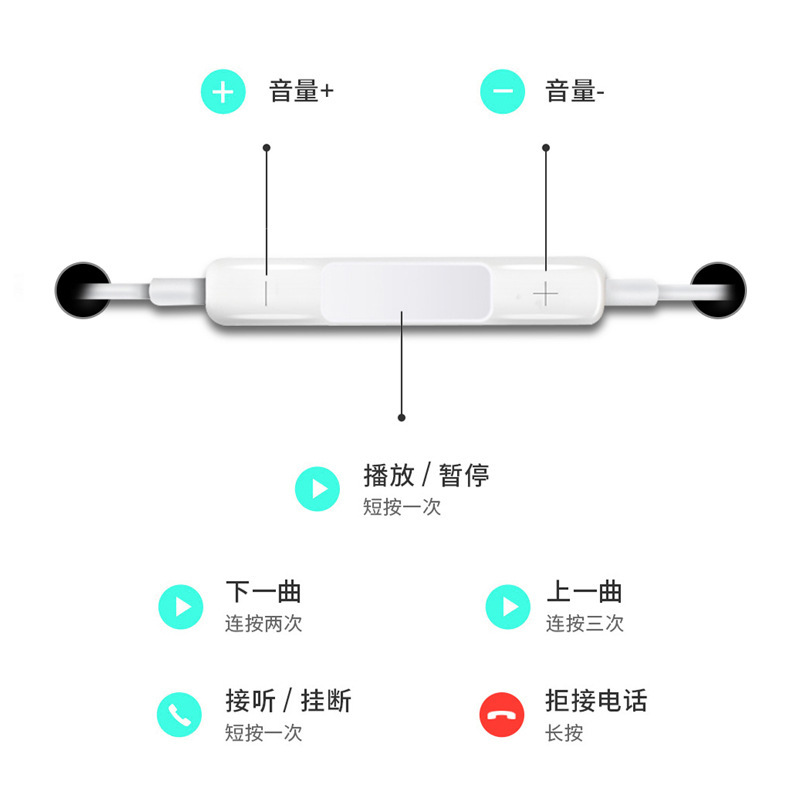 音量+

音量-

播放 / 暂停
短按一次

下一曲
连按两次

上一曲
连按三次

接听 / 挂断
短按一次

拒接电话
长按