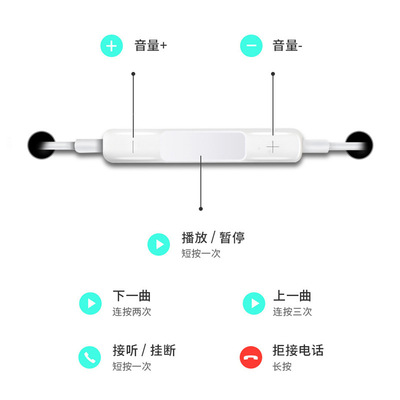 音量+

音量-

播放 / 暂停
短按一次

下一曲
连按两次

上一曲
连按三次

接听 / 挂断
短按一次

拒接电话
长按