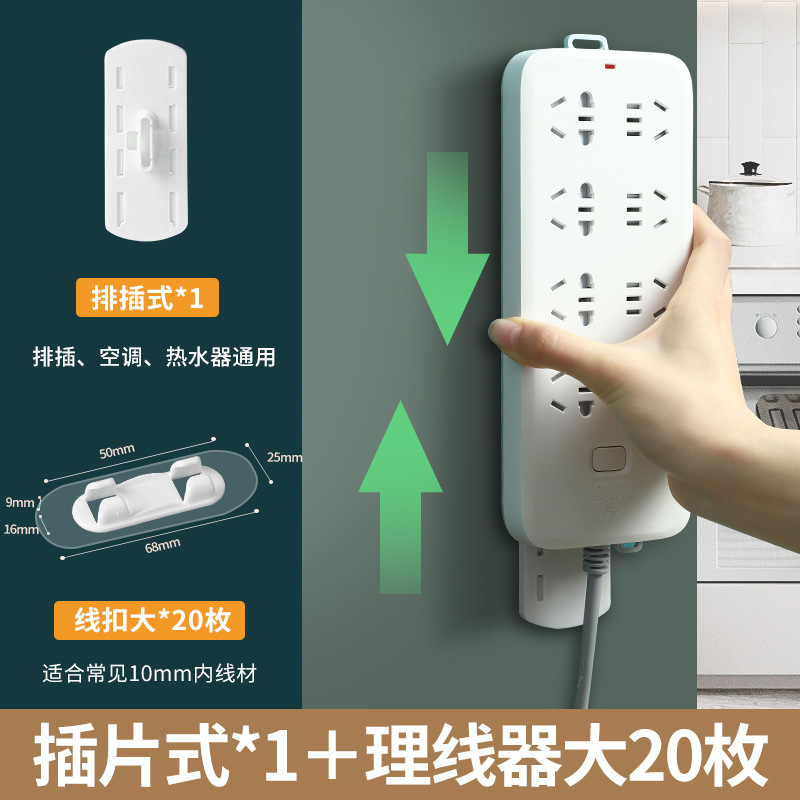 排插式*1

排插、空调、热水器通用

50mm

25mm

9mm

16mm

68mm

线扣大*20枚

适合常见10mm内线材

插片式*1＋理线器大20枚