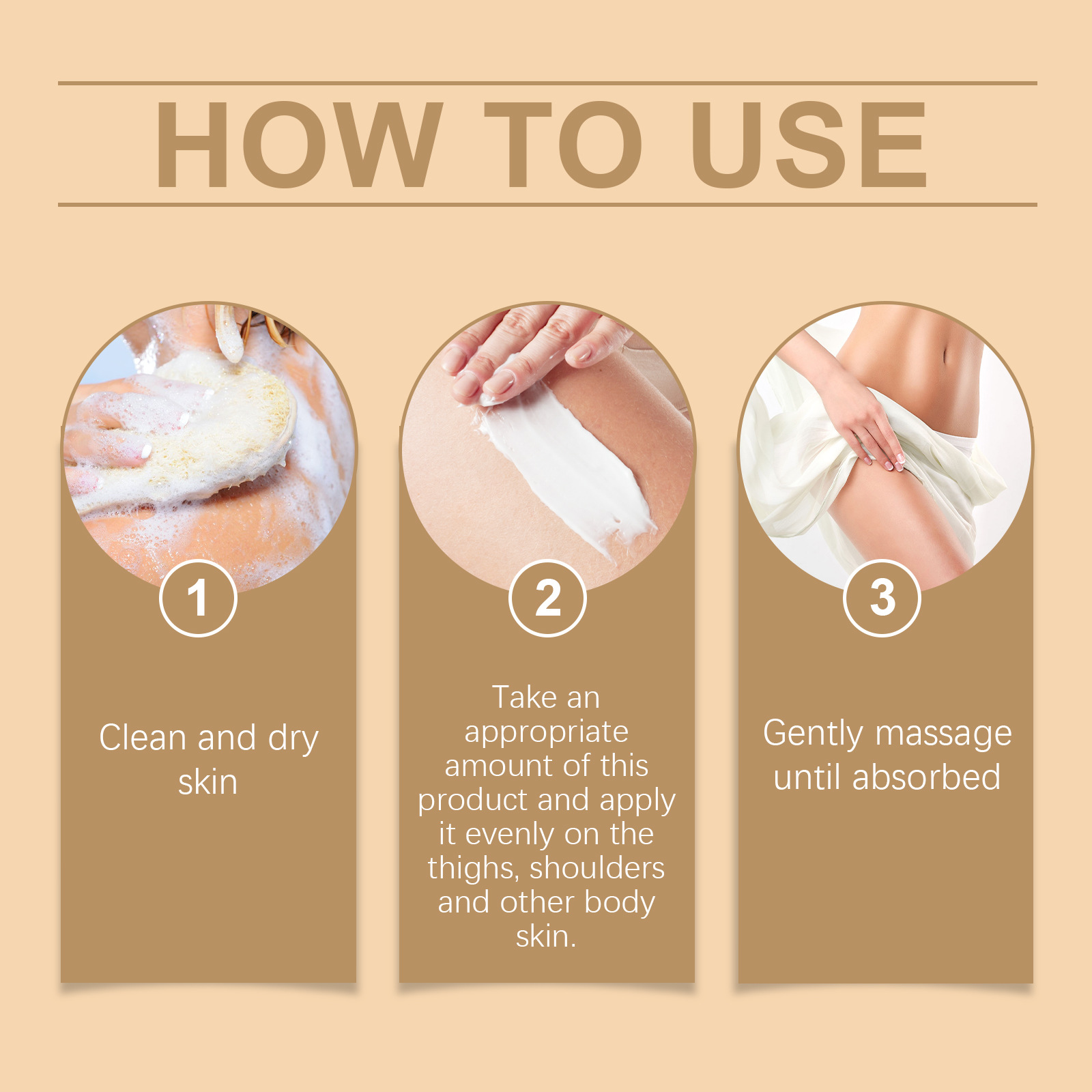 HOW TO USE

1

Clean and dry skin

2

Take an appropriate amount of this product and apply it evenly on the thighs, shoulders and other body skin.

3

Gently massage until absorbed