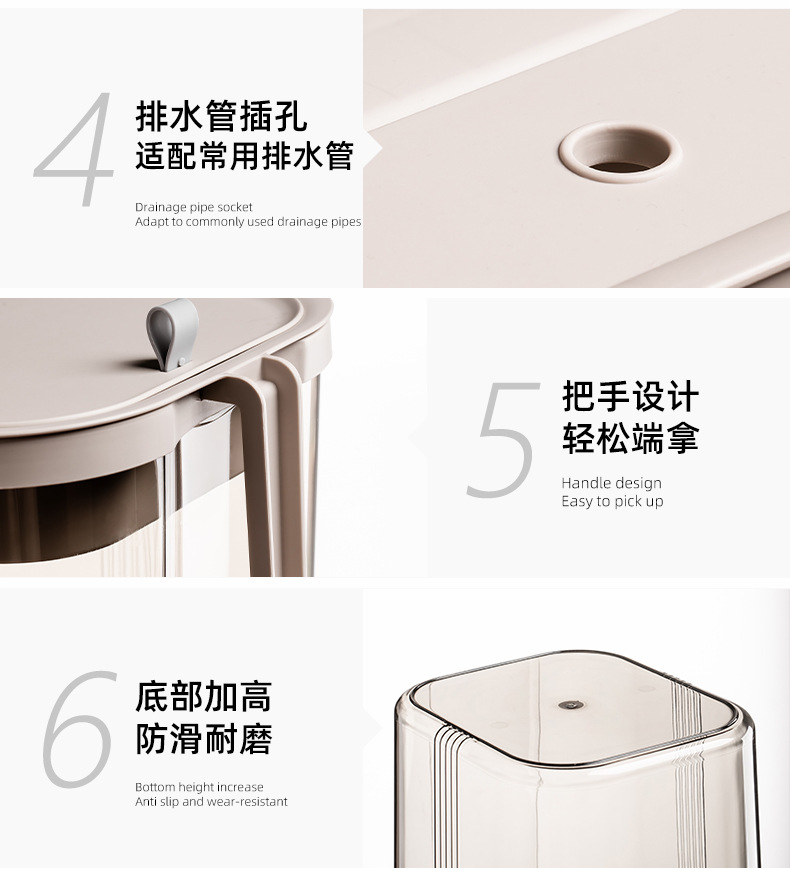 4
排水管插孔
适配常用排水管

Drainage pipe socket
Adapt to commonly used drainage pipes

5
把手设计
轻松端拿

Handle design
Easy to pick up

6
底部加高
防滑耐磨

Bottom height increase
Anti slip and wear-resistant