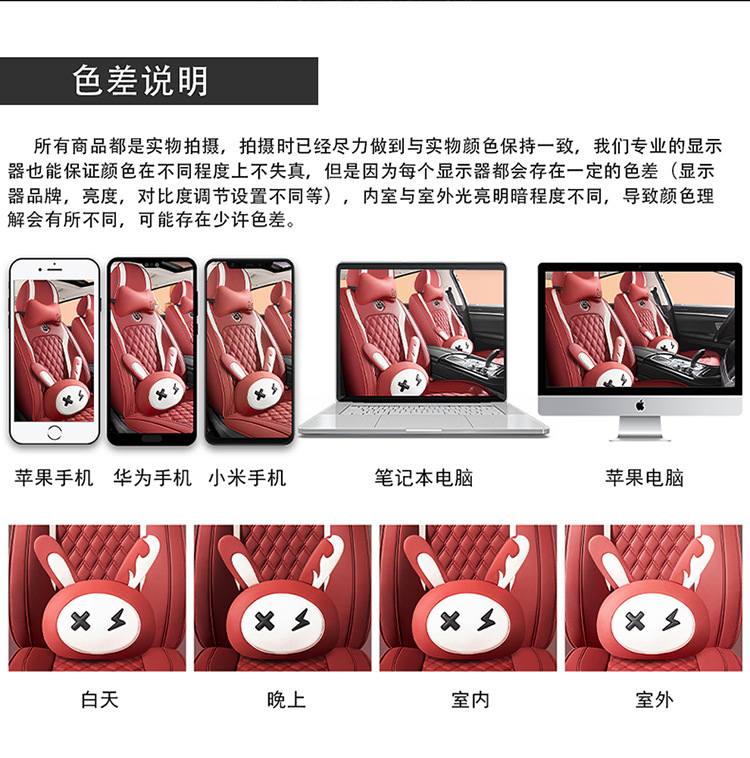 色差说明

所有商品都是实物拍摄，拍摄时已经尽力做到与实物颜色保持一致，我们专业的显示器也能保证颜色在不同程度上不失真，但是因为每个显示器都会存在一定的色差（显示器品牌，亮度，对比度调节设置不同等），内室与室外光亮明暗程度不同，导致颜色理解会有所不同，可能存在少许色差。

苹果手机　华为手机　小米手机　笔记本电脑　苹果电脑

白天　晚上　室内　室外