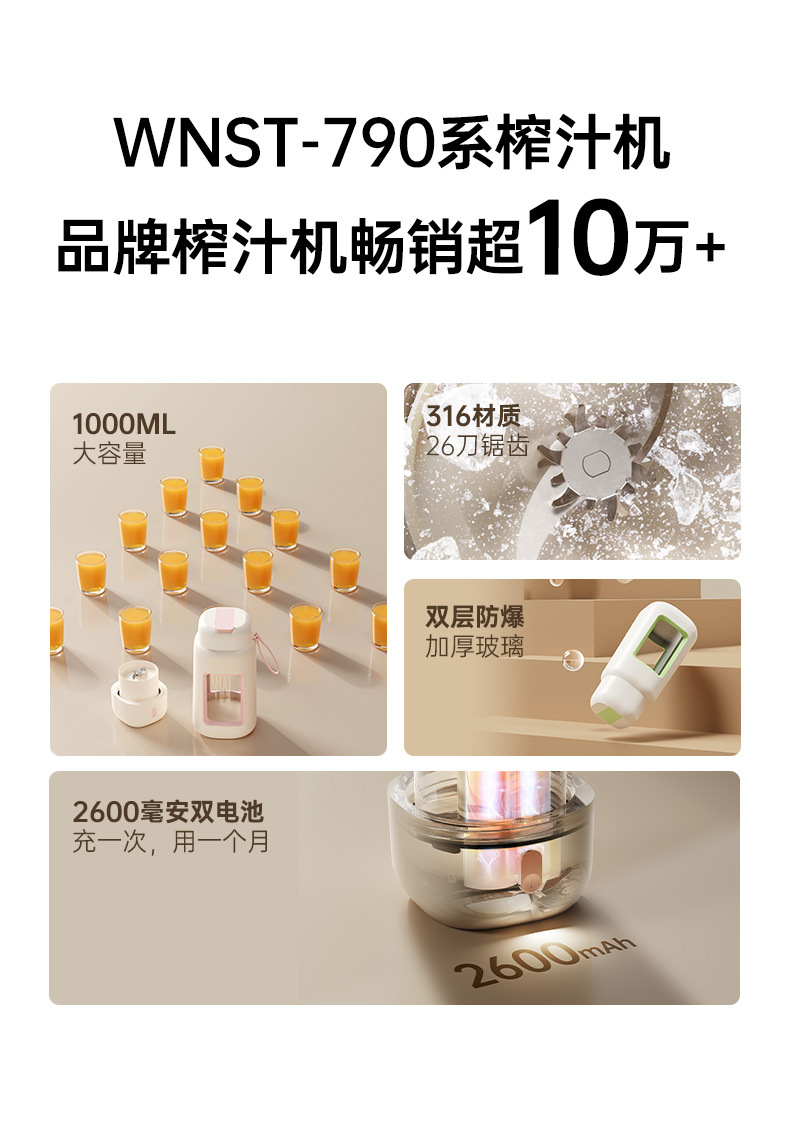 WNST-790系榨汁机
品牌榨汁机畅销超10万+

1000ML
大容量

316材质
26刀锯齿

双层防爆
加厚玻璃

2600毫安双电池
充一次，用一个月

2600mAh