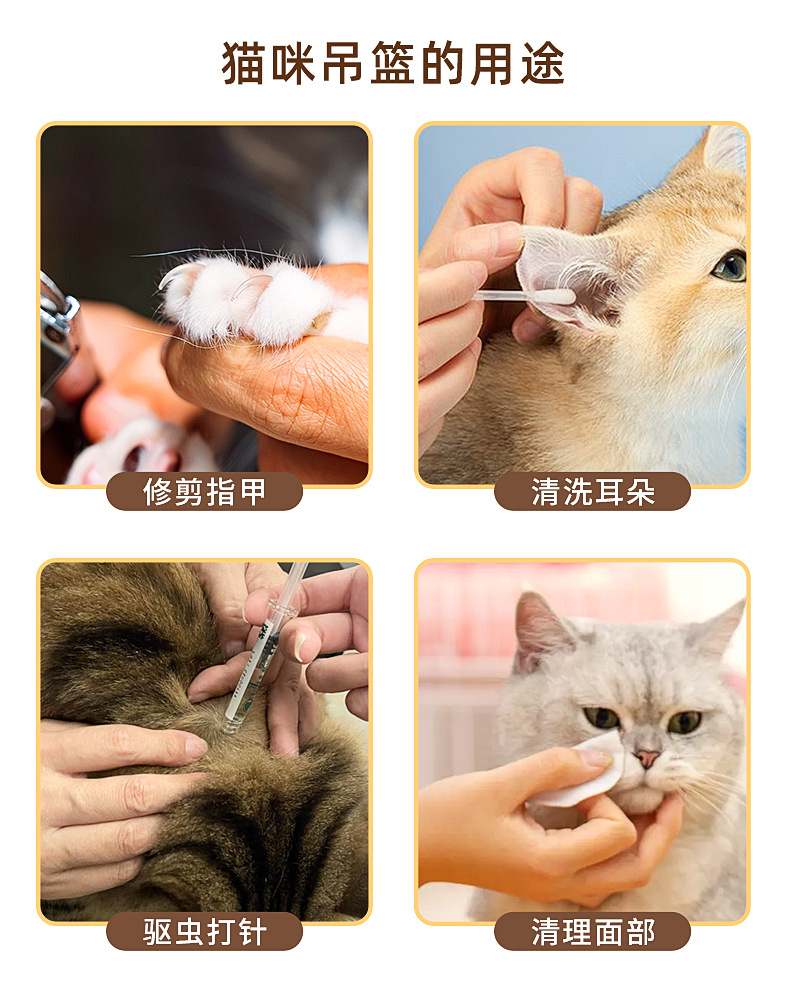 猫咪吊篮的用途

修剪指甲

清洗耳朵

驱虫打针

清理面部