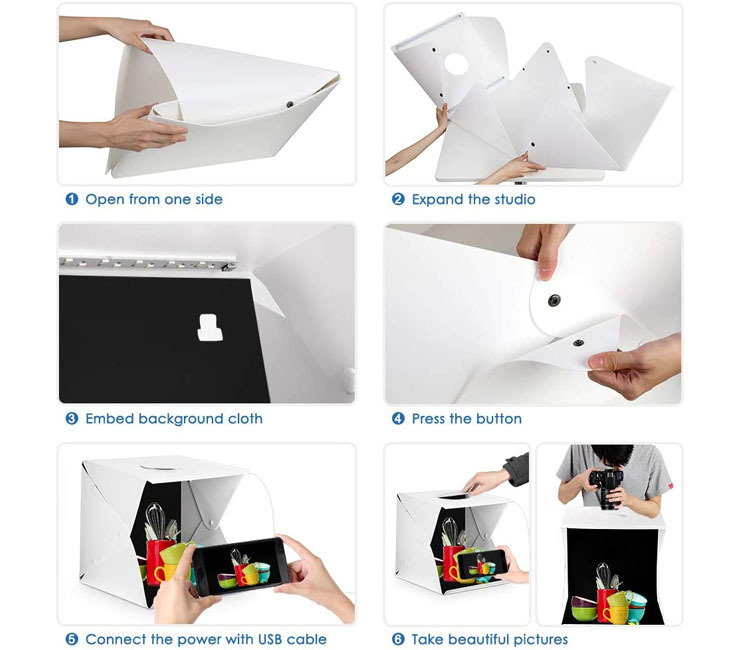 ❶ Open from one side

❷ Expand the studio

❸ Embed background cloth

❹ Press the button

❺ Connect the power with USB cable

❻ Take beautiful pictures