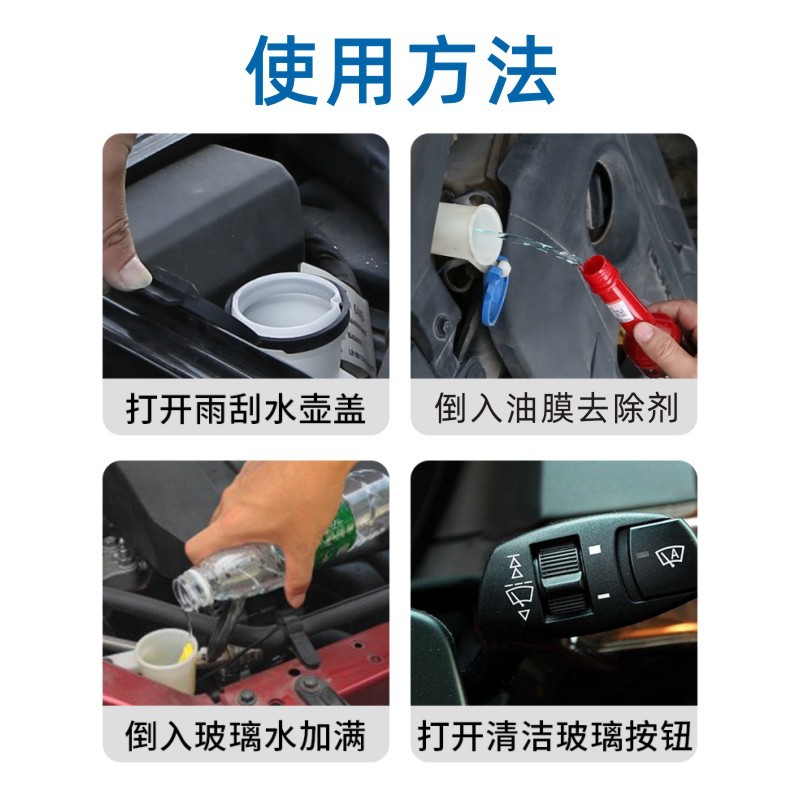 使用方法

打开雨刮水壶盖

倒入油膜去除剂

倒入玻璃水加满

打开清洁玻璃按钮