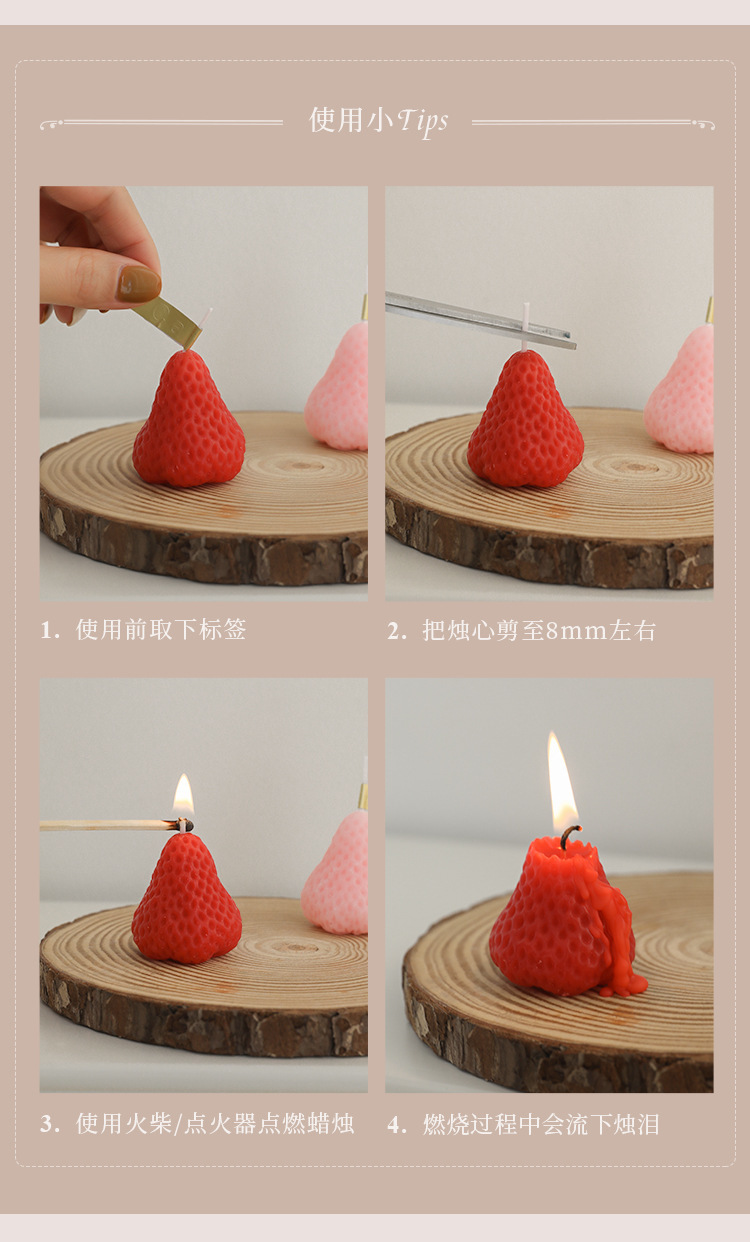 使用小Tips

1. 使用前取下标签

2. 把烛心剪至8mm左右

3. 使用火柴/点火器点燃蜡烛

4. 燃烧过程中会流下烛泪