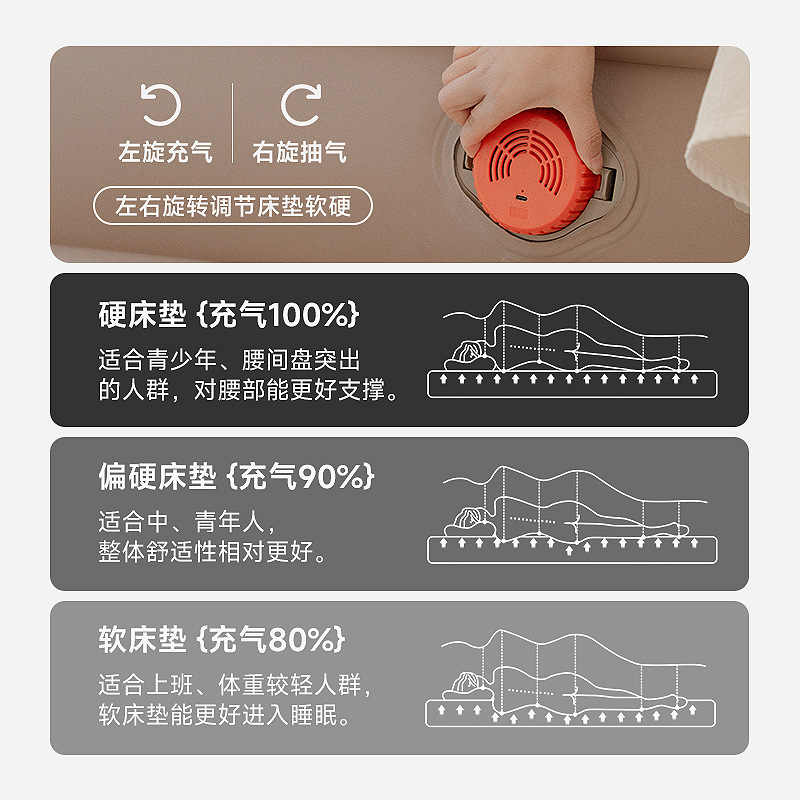 左旋充气 右旋抽气

左右旋转调节床垫软硬

硬床垫 {充气100%}

适合青少年、腰间盘突出的人群，对腰部能更好支撑。

偏硬床垫 {充气90%}

适合中、青年人，整体舒适性相对更好。

软床垫 {充气80%}

适合上班、体重较轻人群，软床垫能更好进入睡眠。