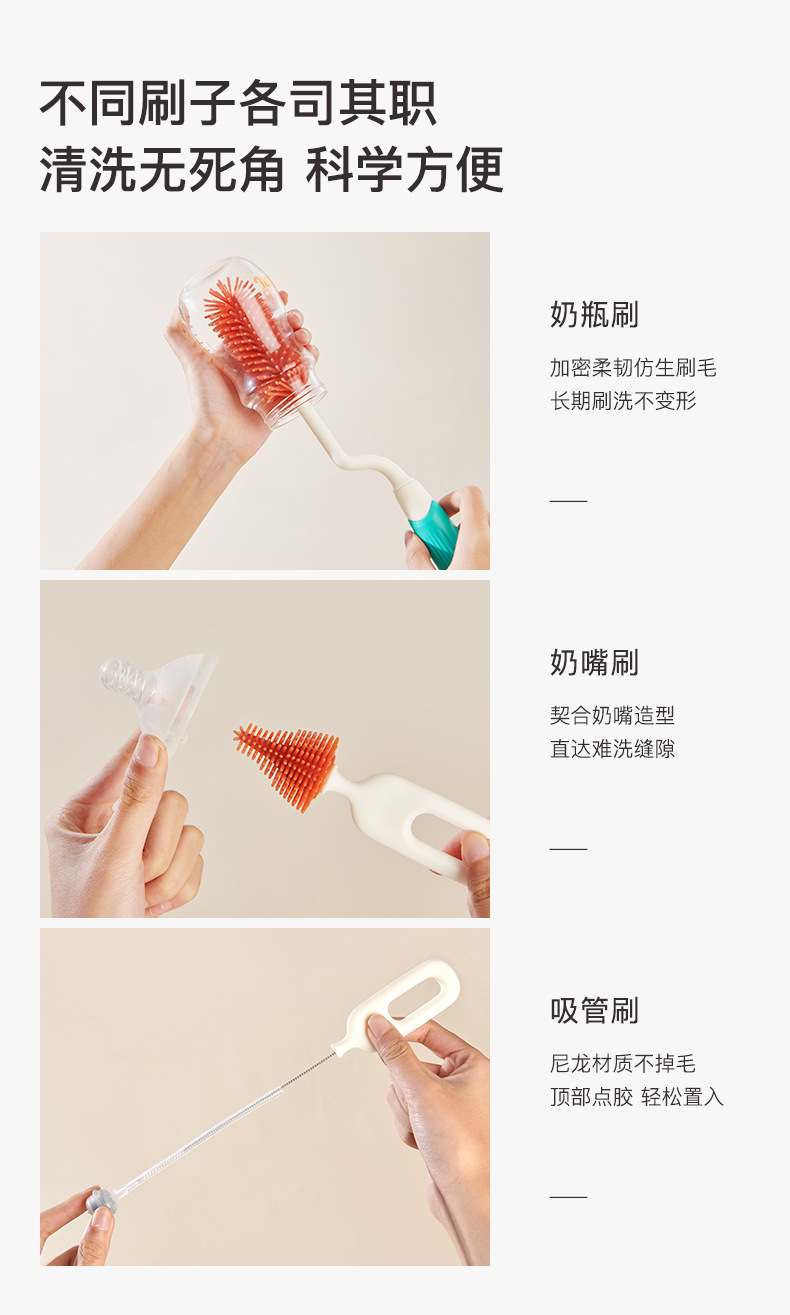 不同刷子各司其职
清洗无死角 科学方便

奶瓶刷

加密柔韧仿生刷毛
长期刷洗不变形

奶嘴刷

契合奶嘴造型
直达难洗缝隙

吸管刷

尼龙材质不掉毛
顶部点胶 轻松置入