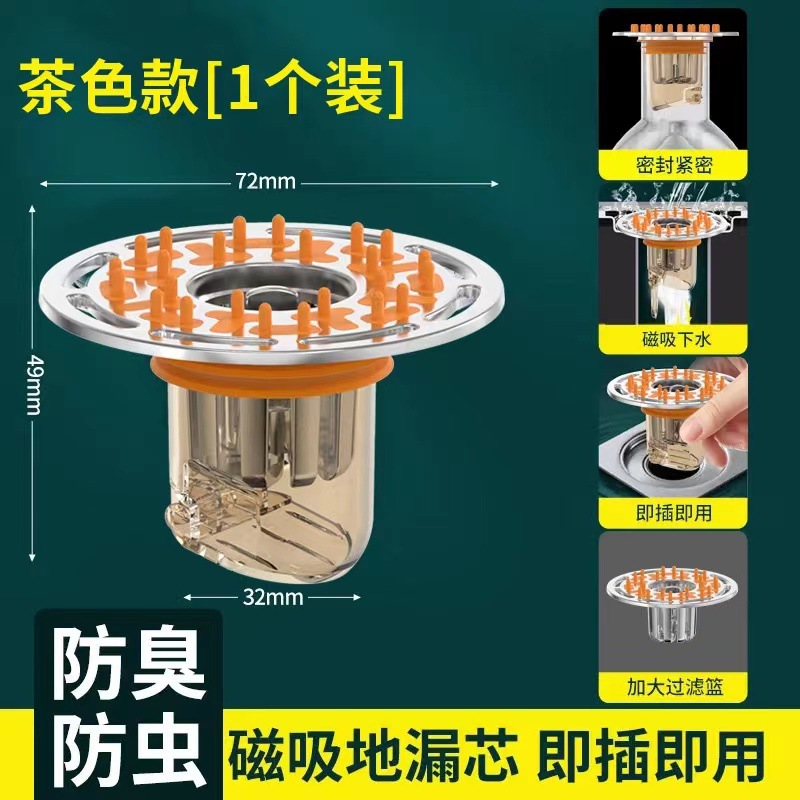 茶色款[1个装]

72mm

49mm

32mm

密封紧密

磁吸下水

即插即用

加大过滤篮

防臭
防虫

磁吸地漏芯 即插即用