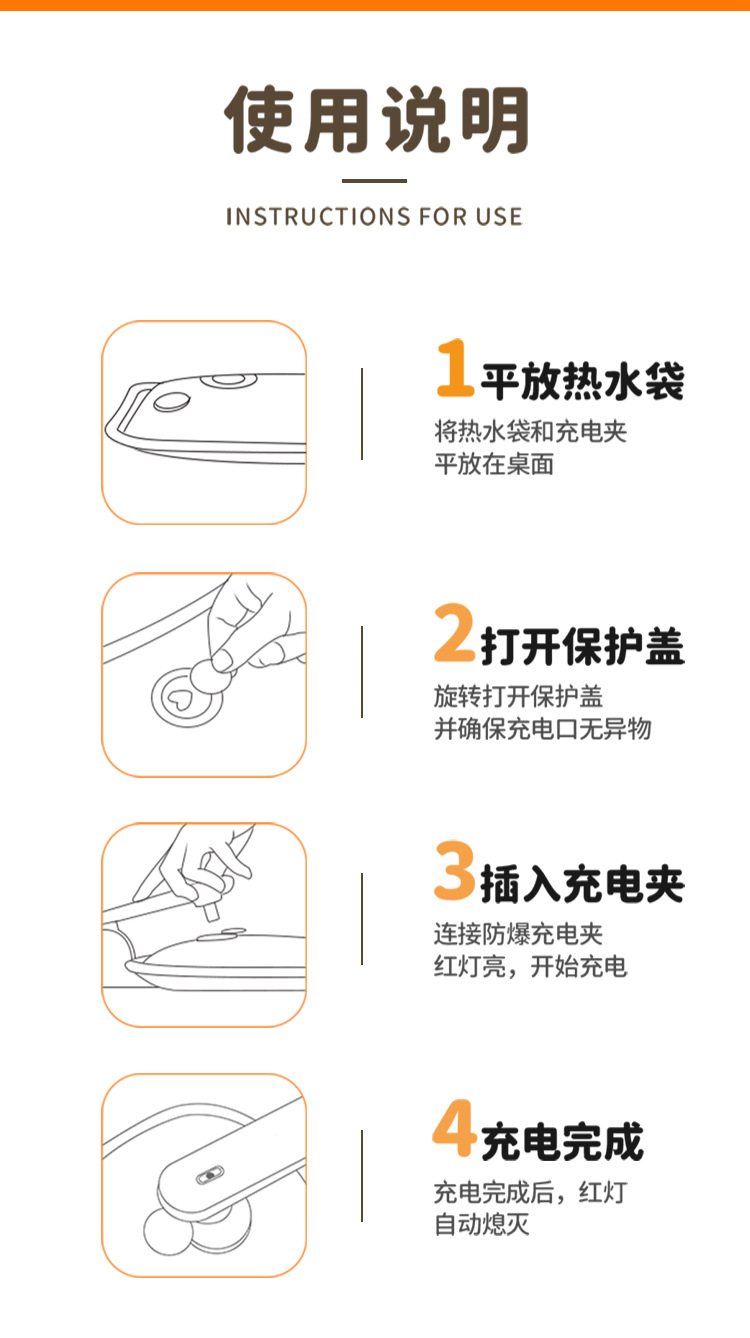 使用说明

INSTRUCTIONS FOR USE

1 平放热水袋

将热水袋和充电夹
平放在桌面

2 打开保护盖

旋转打开保护盖
并确保充电口无异物

3 插入充电夹

连接防爆充电夹
红灯亮，开始充电

4 充电完成

充电完成后，红灯
自动熄灭