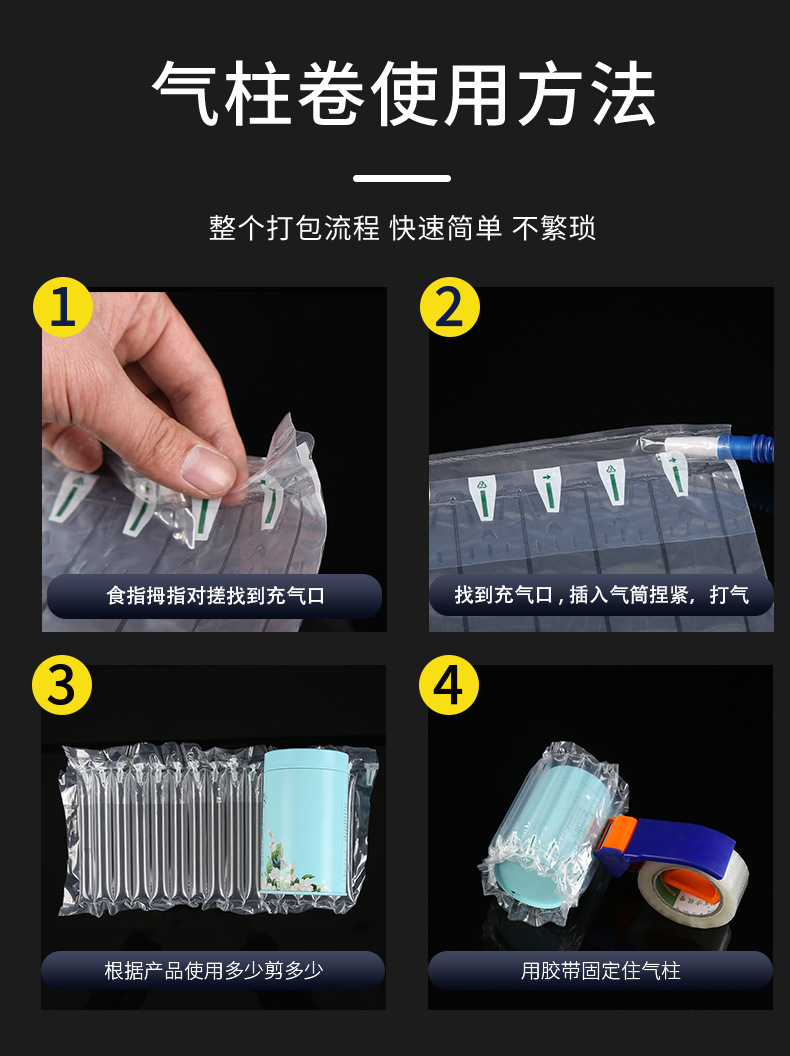 气柱卷使用方法

整个打包流程 快速简单 不繁琐

1

食指拇指对搓找到充气口

2

找到充气口，插入气筒捏紧，打气

3

根据产品使用多少剪多少

4

用胶带固定住气柱