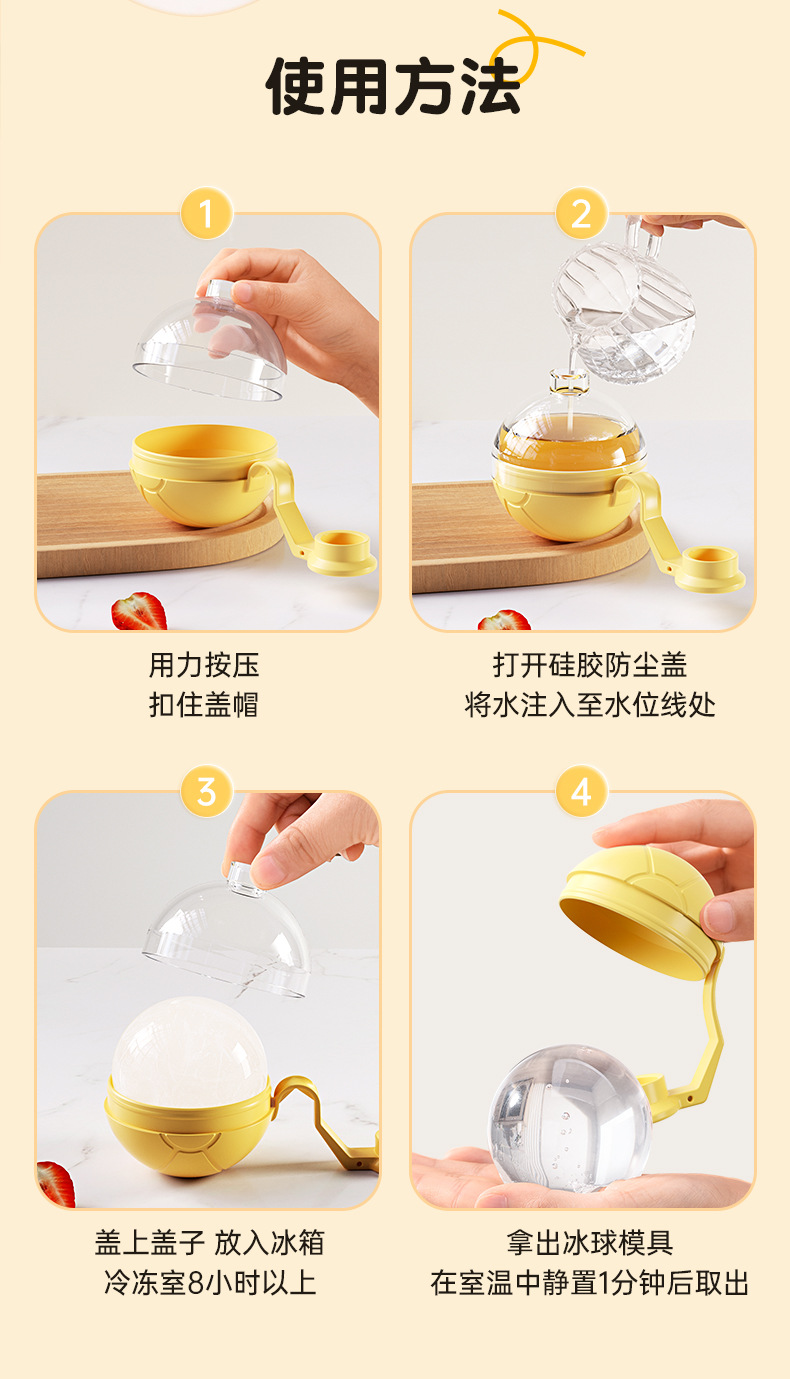 使用方法

1

用力按压
扣住盖帽

2

打开硅胶防尘盖
将水注入至水位线处

3

盖上盖子 放入冰箱
冷冻室8小时以上

4

拿出冰球模具
在室温中静置1分钟后取出