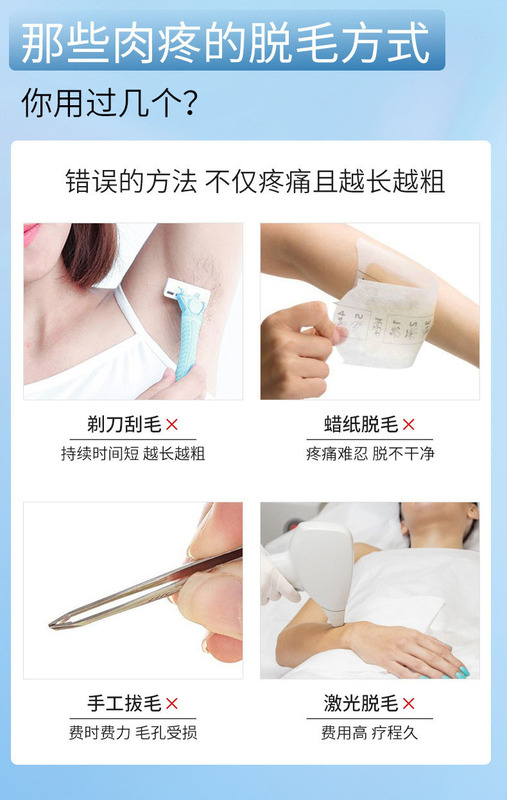 那些肉疼的脱毛方式

你用过几个?

错误的方法 不仅疼痛且越长越粗

剃刀刮毛×

持续时间短 越长越粗

蜡纸脱毛×

疼痛难忍 脱不干净

手工拔毛×

费时费力 毛孔受损

激光脱毛×

费用高 疗程久