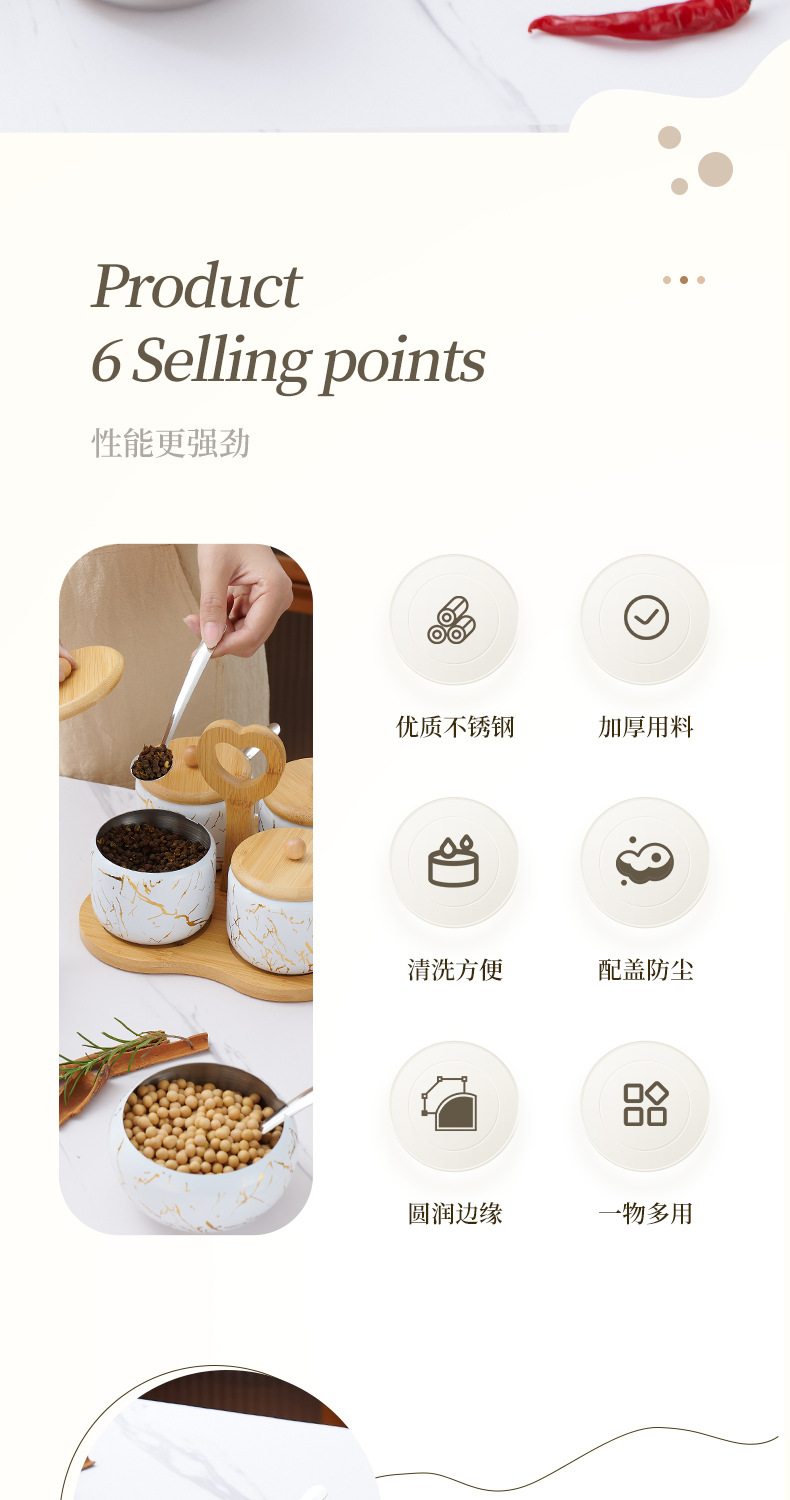 Product
6 Selling points

性能更强劲

优质不锈钢

加厚用料

清洗方便

配盖防尘

圆润边缘

一物多用