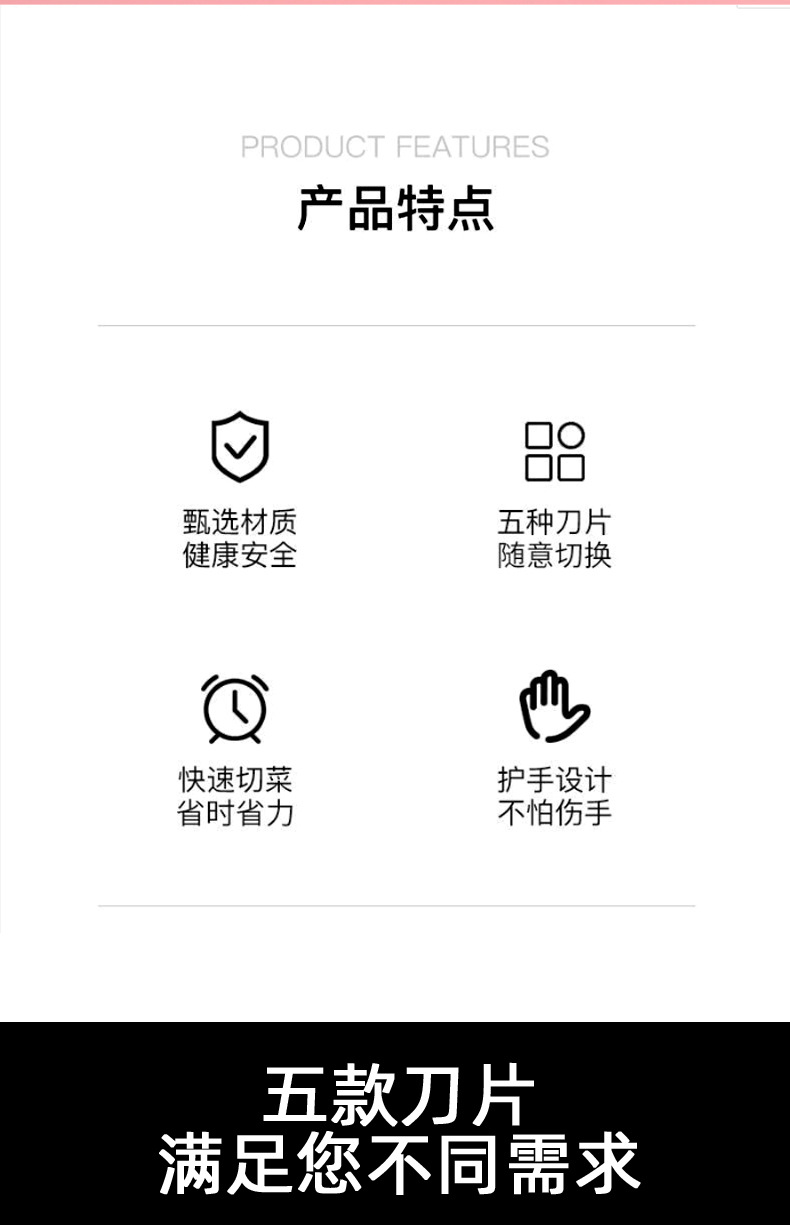 PRODUCT FEATURES

产品特点

甄选材质
健康安全

五种刀片
随意切换

快速切菜
省时省力

护手设计
不怕伤手

五款刀片
满足您不同需求