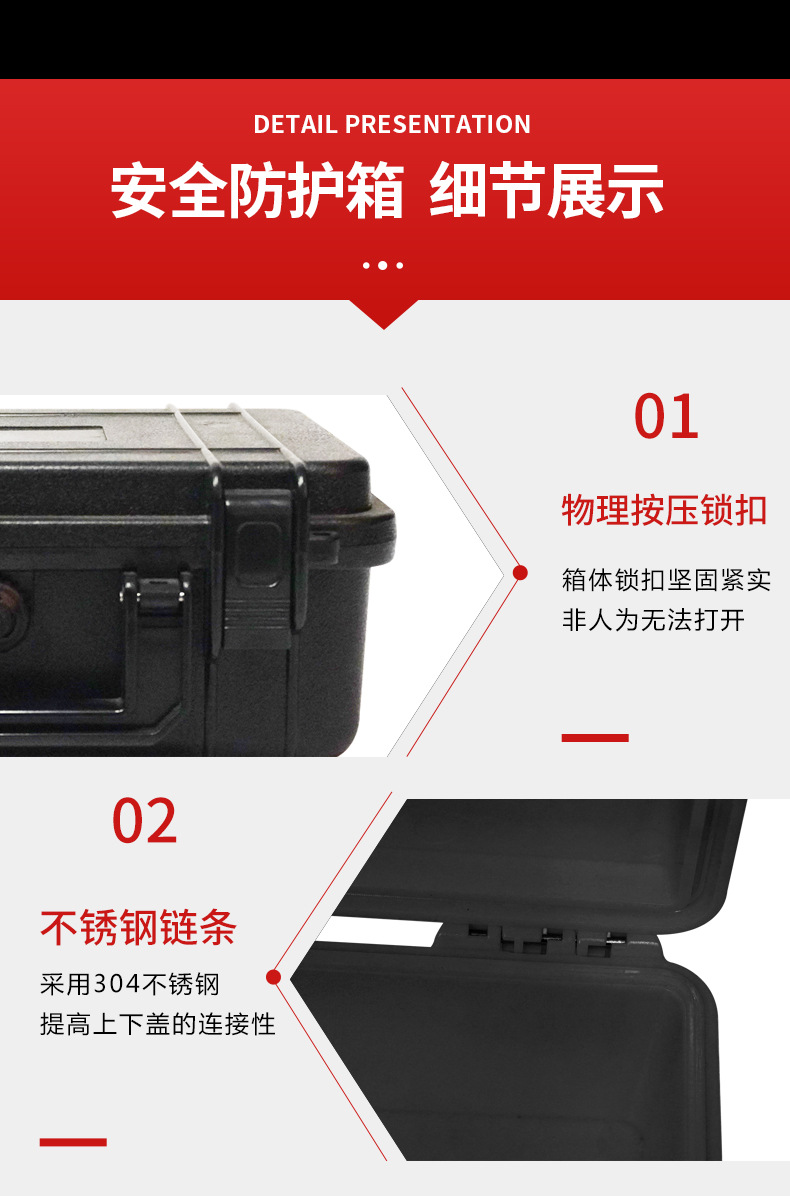 DETAIL PRESENTATION

安全防护箱 细节展示

01

物理按压锁扣

箱体锁扣坚固紧实
非人为无法打开

02

不锈钢链条

采用304不锈钢
提高上下盖的连接性