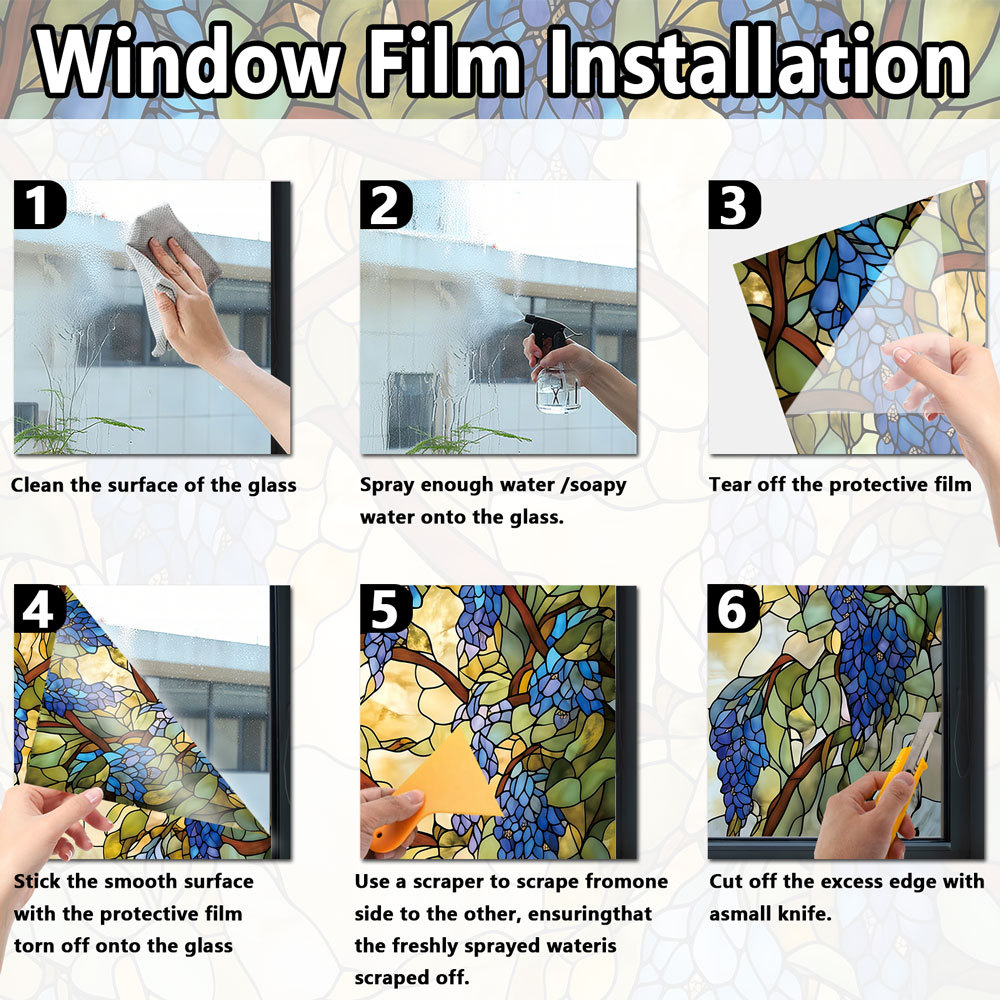 Window Film Installation

1

Clean the surface of the glass

2

Spray enough water /soapy water onto the glass.

3

Tear off the protective film

4

Stick the smooth surface with the protective film torn off onto the glass

5

Use a scraper to scrape fromone side to the other, ensuringthat the freshly sprayed wateris scraped off.

6

Cut off the excess edge with asmall knife.