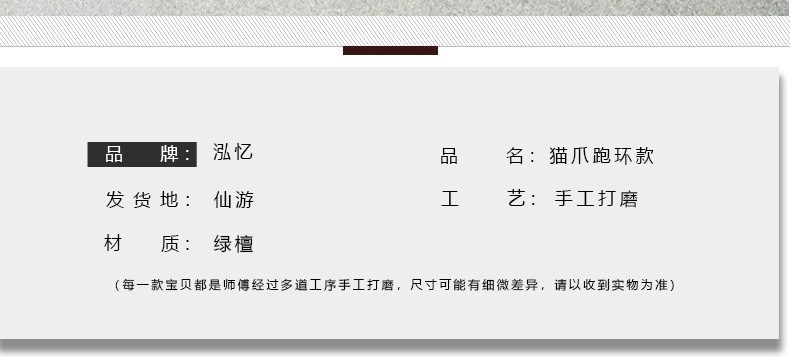 品 牌: 泓忆

发货地: 仙游

材 质: 绿檀

品 名: 猫爪跑环款

工 艺: 手工打磨

(每一款宝贝都是师傅经过多道工序手工打磨，尺寸可能有细微差异，请以收到实物为准)