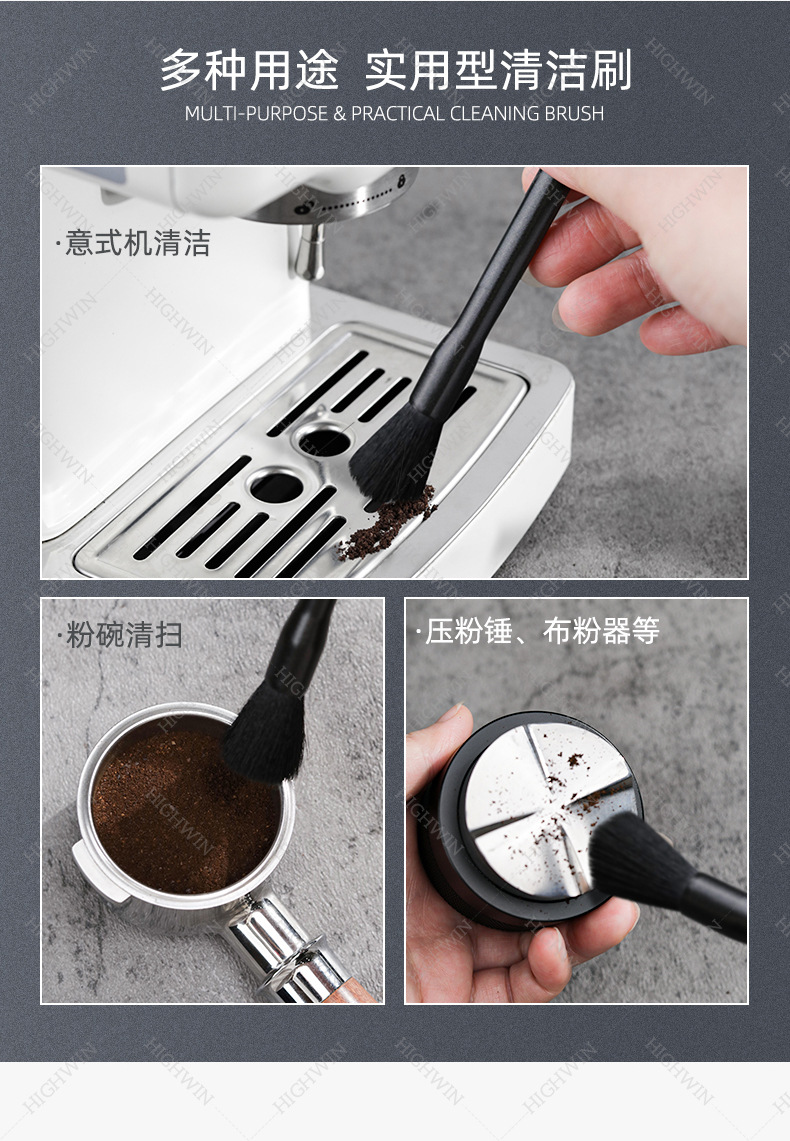 多种用途 实用型清洁刷

MULTI-PURPOSE & PRACTICAL CLEANING BRUSH

·意式机清洁

·粉碗清扫

·压粉锤、布粉器等

HIGHWIN