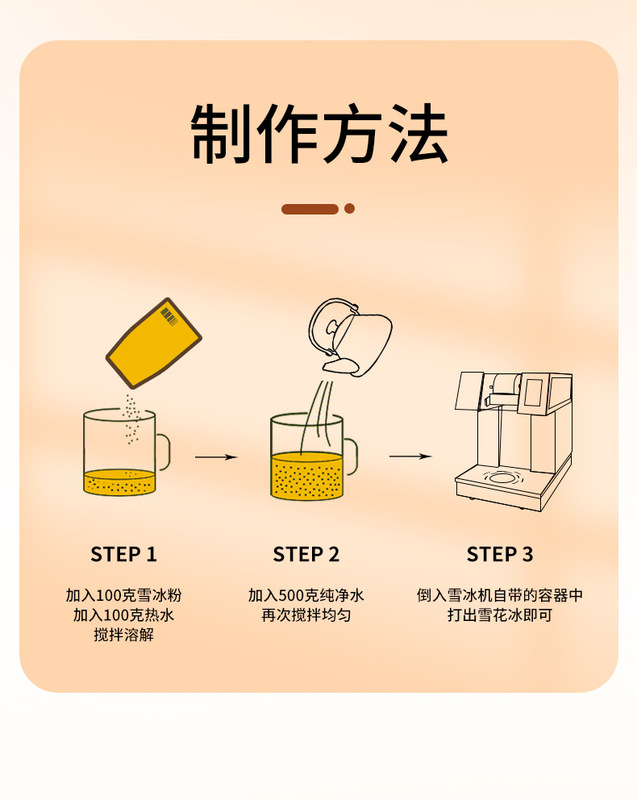 制作方法

STEP 1

加入100克雪冰粉
加入100克热水
搅拌溶解

STEP 2

加入500克纯净水
再次搅拌均匀

STEP 3

倒入雪冰机自带的容器中
打出雪花冰即可