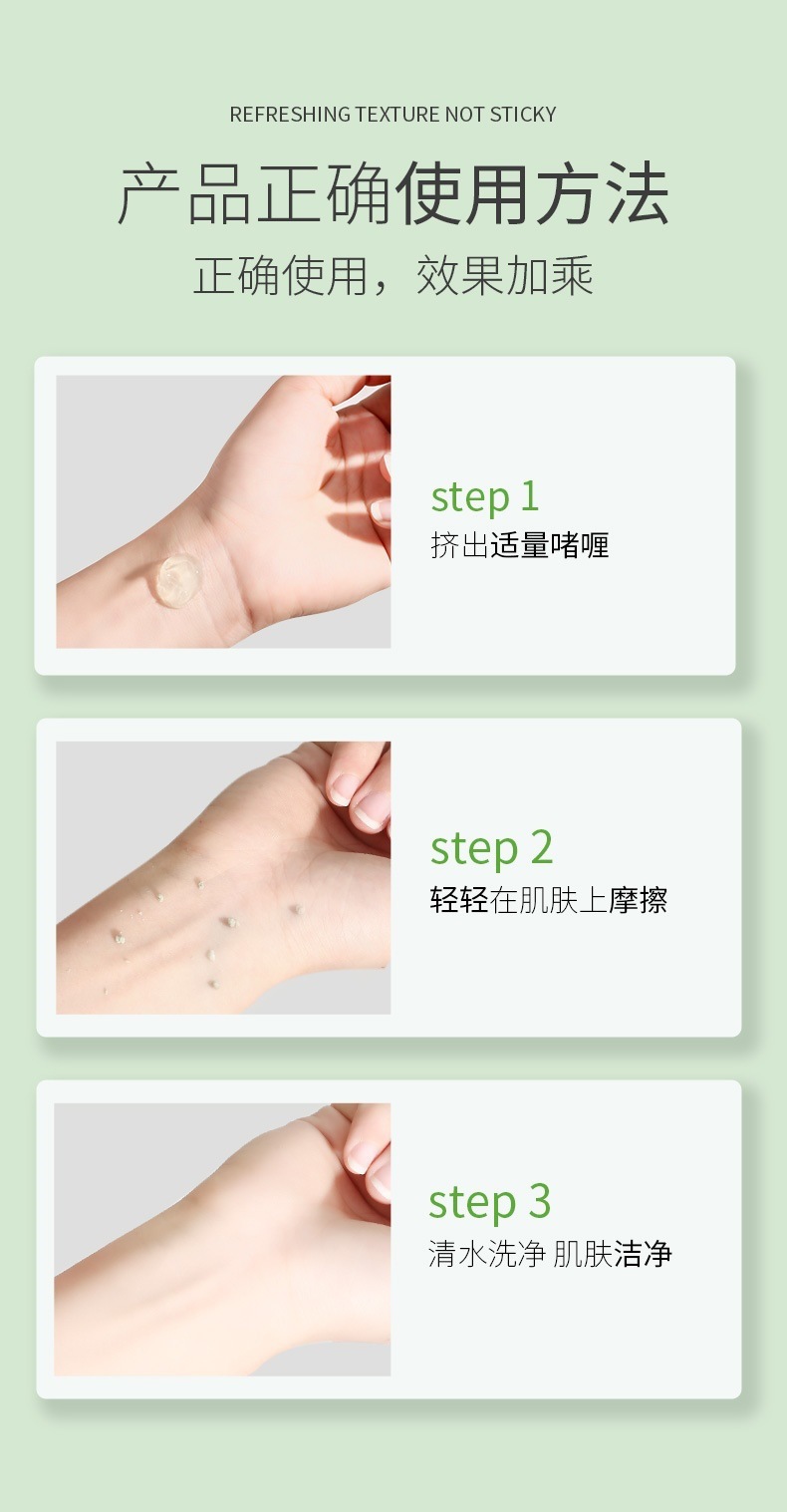 REFRESHING TEXTURE NOT STICKY

产品正确使用方法

正确使用，效果加乘

step 1

挤出适量啫喱

step 2

轻轻在肌肤上摩擦

step 3

清水洗净 肌肤洁净