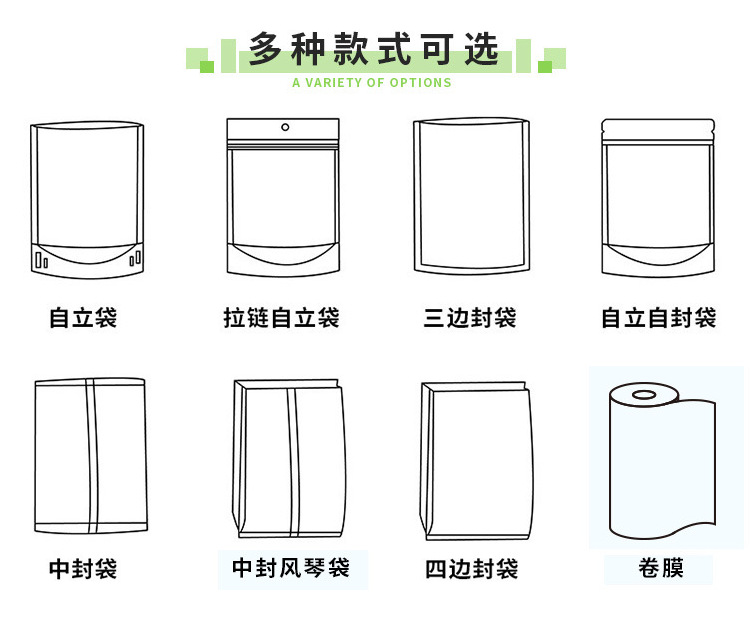 多种款式可选
A VARIETY OF OPTIONS

自立袋

拉链自立袋

三边封袋

自立自封袋

中封袋

中封风琴袋

四边封袋

卷膜