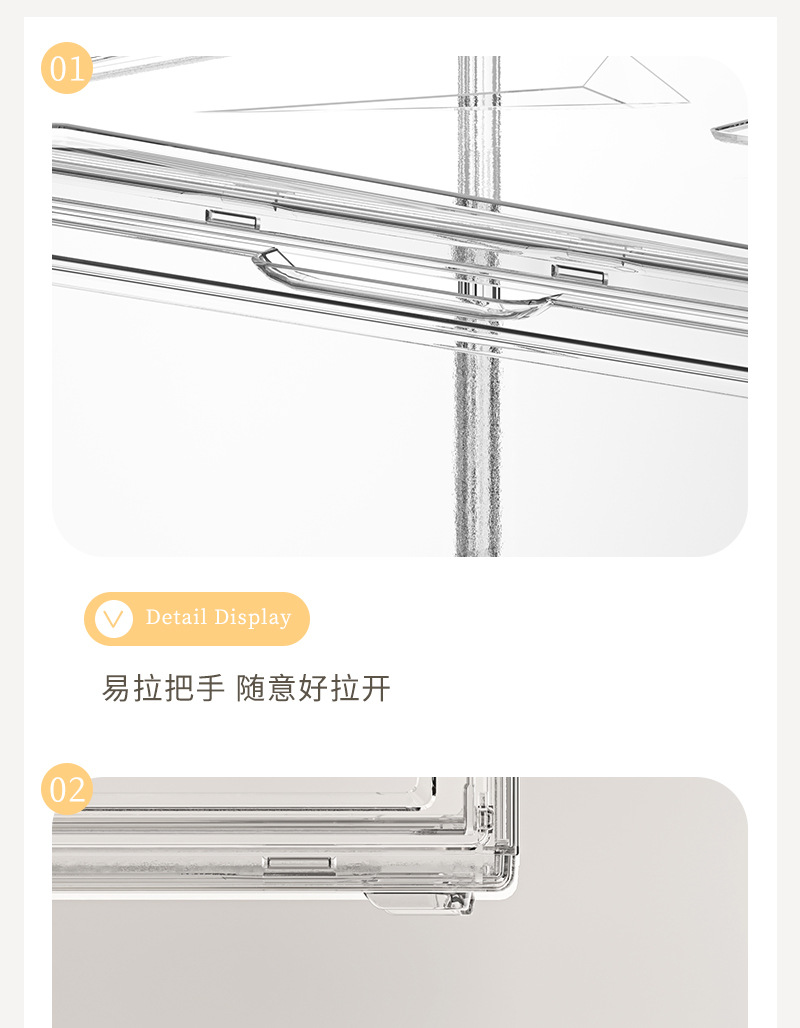 01

Detail Display

易拉把手 随意好拉开

02