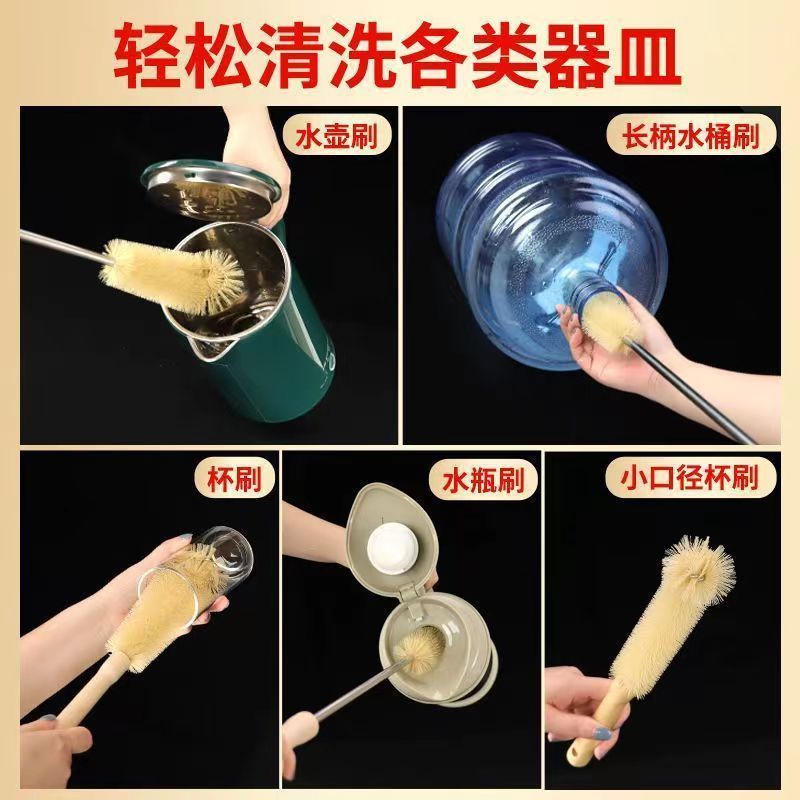 轻松清洗各类器皿

水壶刷

长柄水桶刷

杯刷

水瓶刷

小口径杯刷