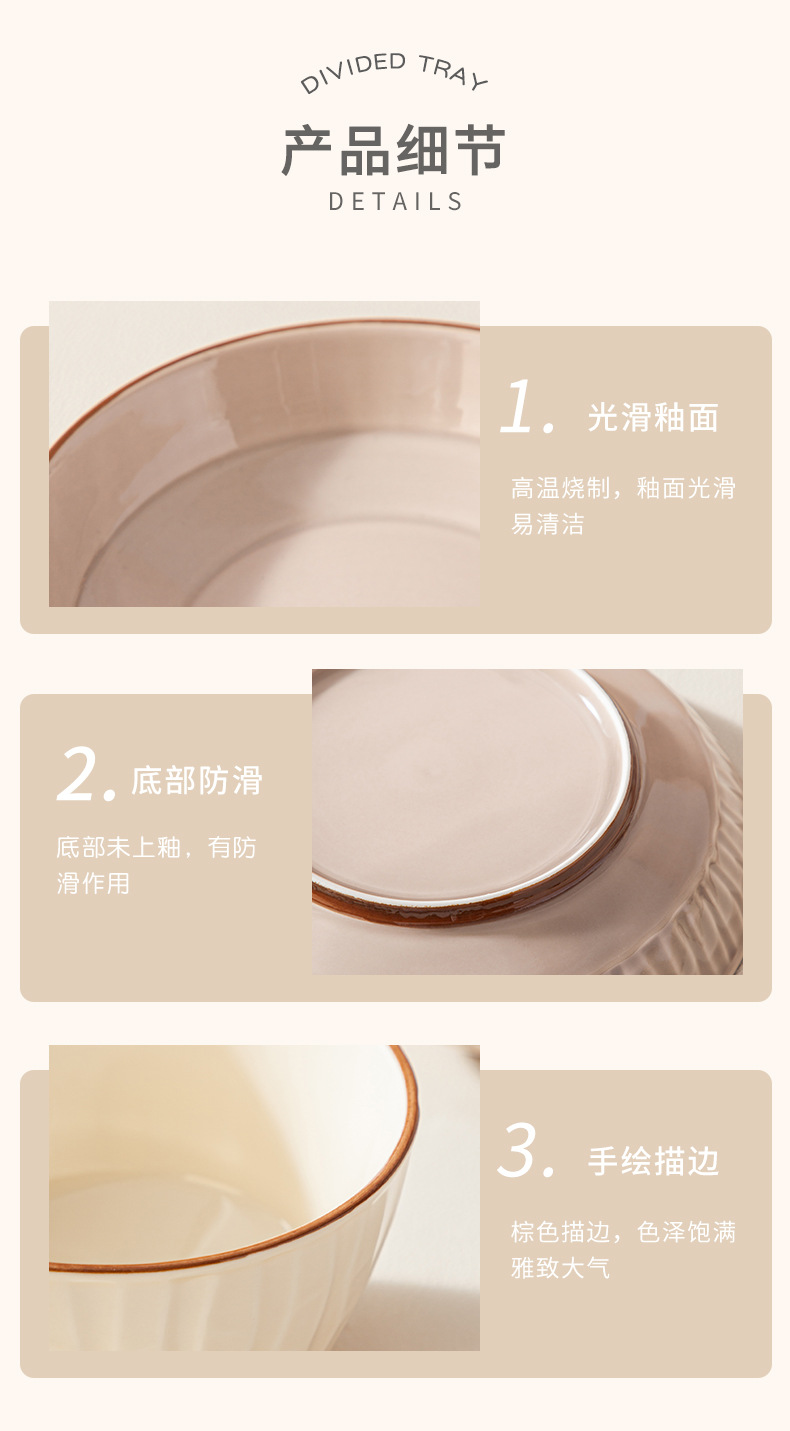 DIVIDED TRAY

产品细节

DETAILS

1. 光滑釉面

高温烧制，釉面光滑易清洁

2. 底部防滑

底部未上釉，有防滑作用

3. 手绘描边

棕色描边，色泽饱满雅致大气