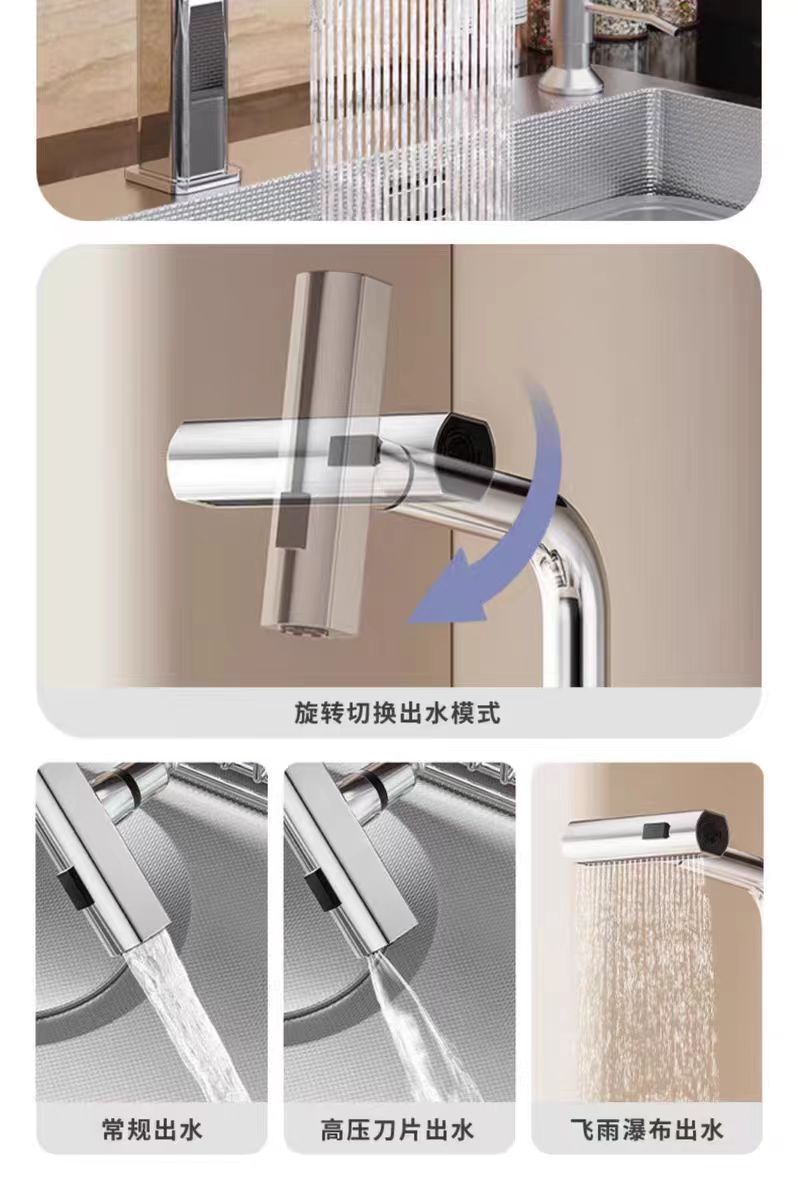 旋转切换出水模式

常规出水

高压刀片出水

飞雨瀑布出水