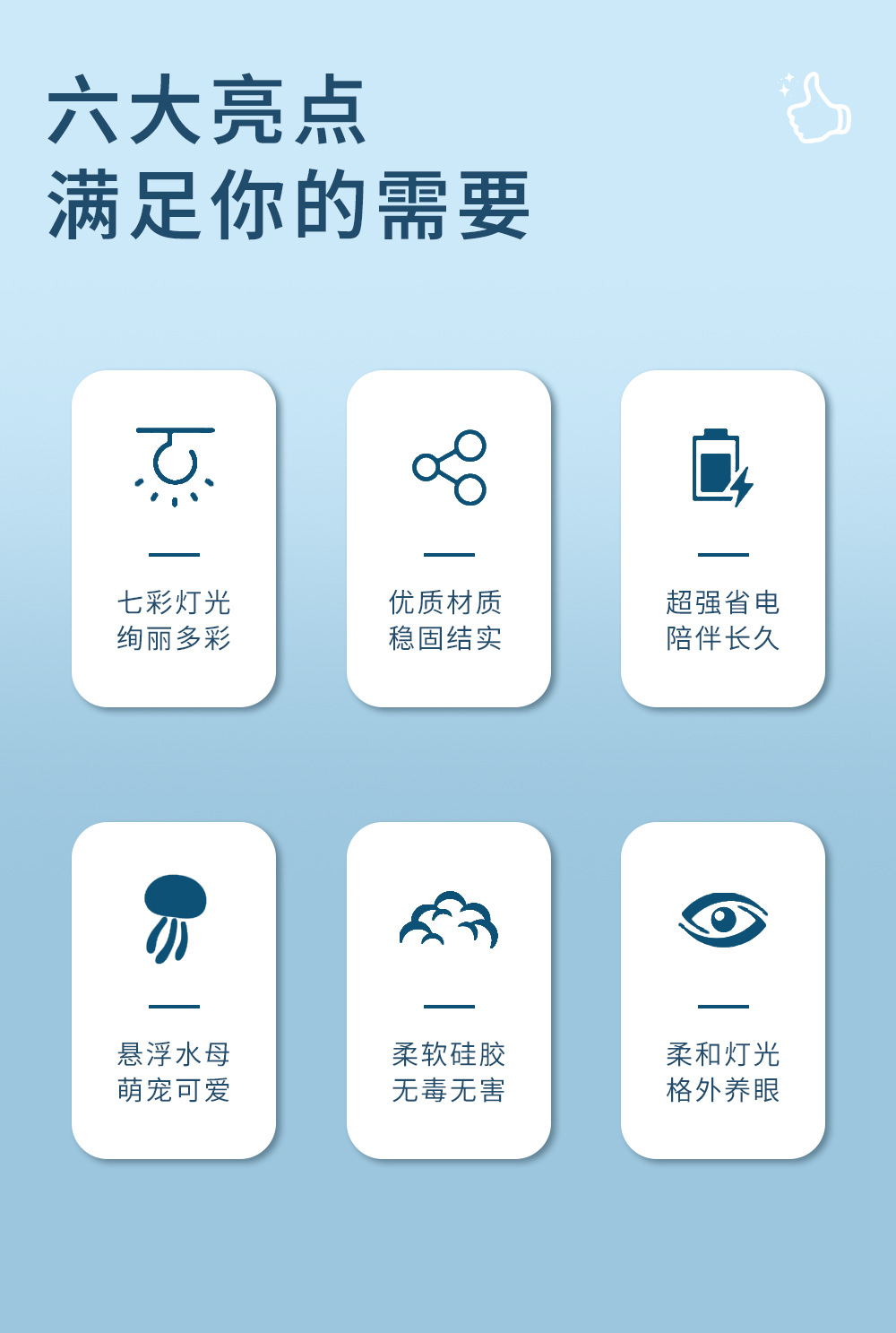 六大亮点
满足你的需要

七彩灯光
绚丽多彩

优质材质
稳固结实

超强省电
陪伴长久

悬浮水母
萌宠可爱

柔软硅胶
无毒无害

柔和灯光
格外养眼