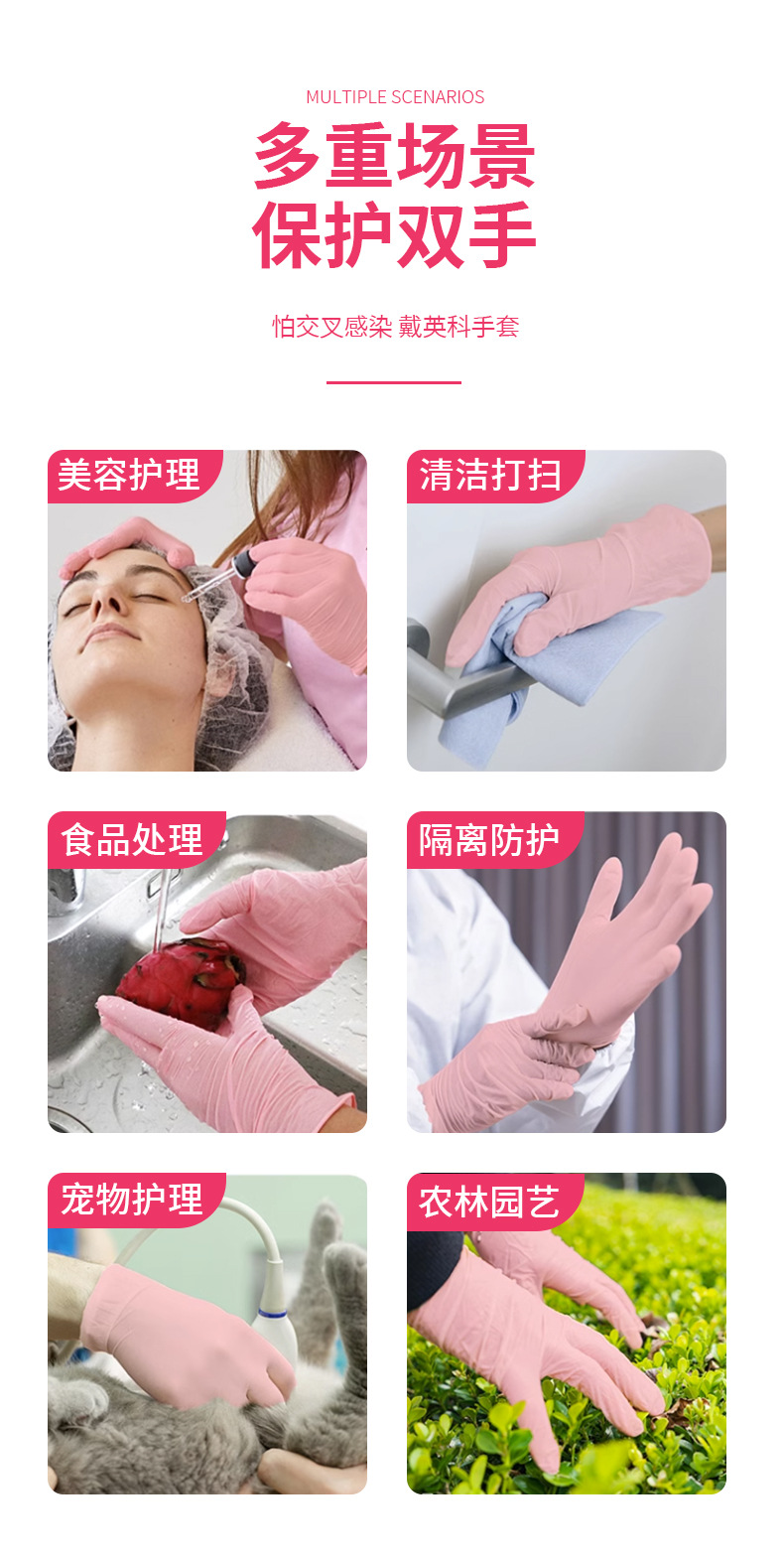 MULTIPLE SCENARIOS

多重场景
保护双手

怕交叉感染 戴英科手套

美容护理

清洁打扫

食品处理

隔离防护

宠物护理

农林园艺