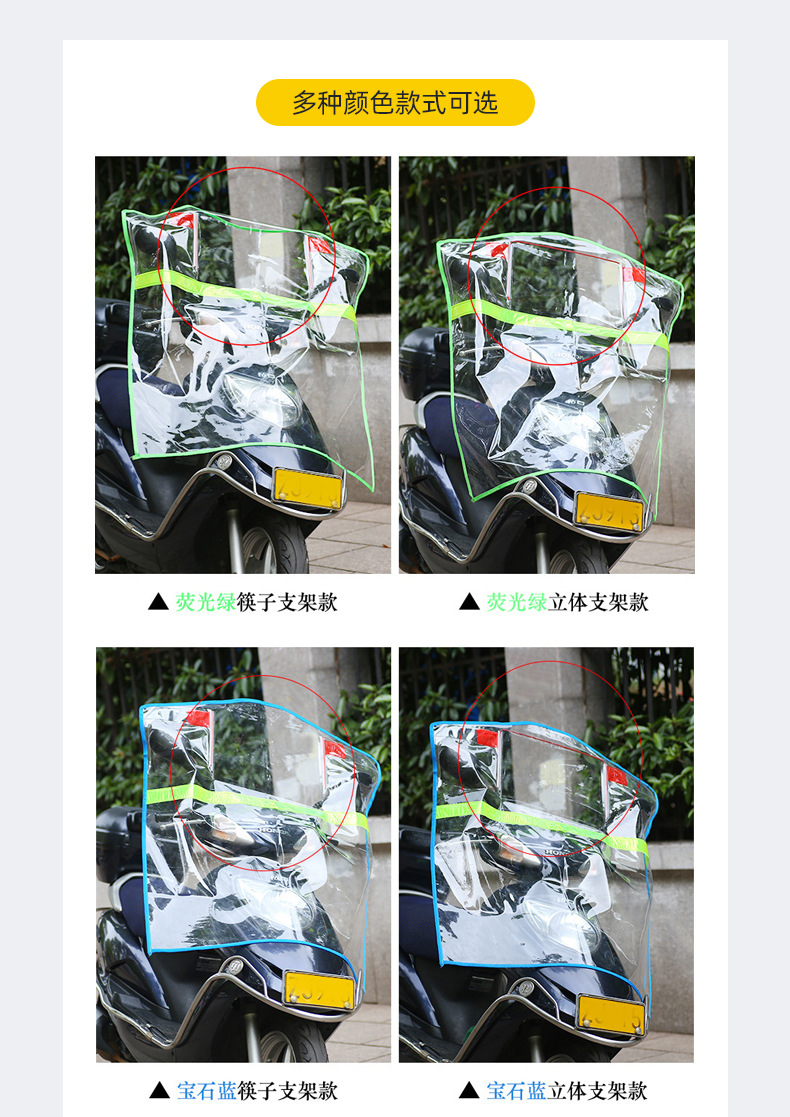 多种颜色款式可选

▲ 荧光绿筷子支架款

▲ 荧光绿立体支架款

▲ 宝石蓝筷子支架款

▲ 宝石蓝立体支架款